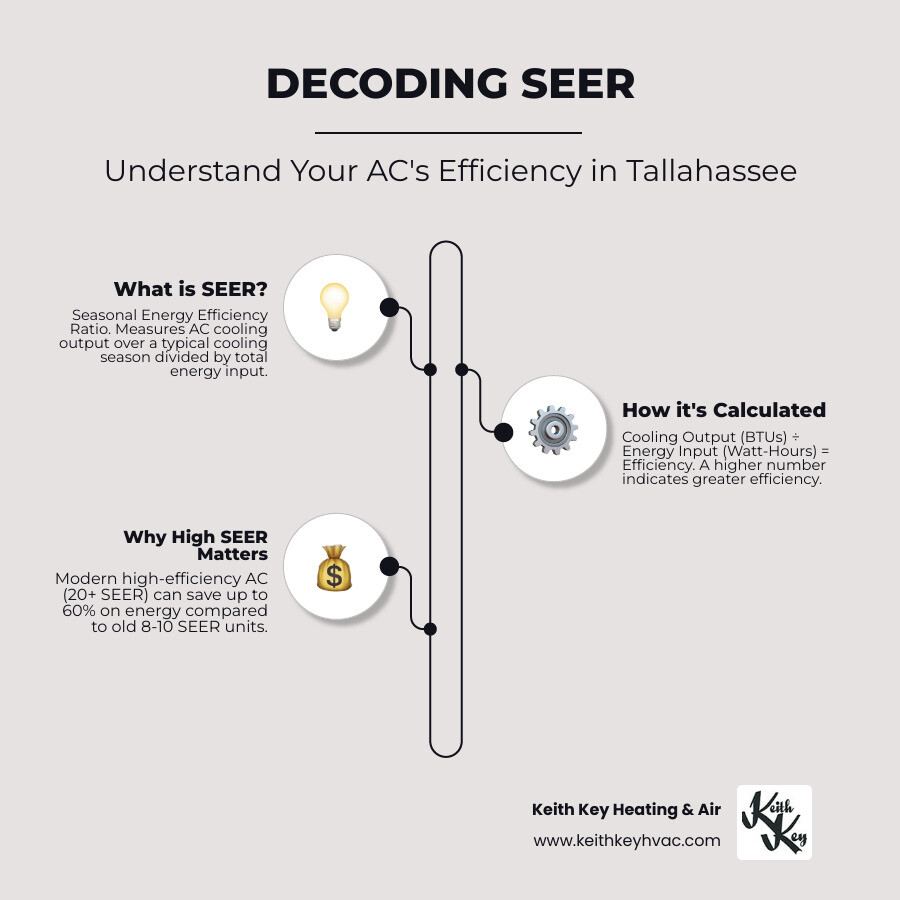 DECODING SEER

Understand Your AC's Efficiency in Tallahassee

What is SEER?

Seasonal Energy Efficiency Ratio. Measures AC cooling output over a typical cooling season divided by total energy input.

How it's Calculated

Cooling Output (BTUs) ÷ Energy Input (Watt-Hours) = Efficiency. A higher number indicates greater efficiency.

Why High SEER Matters

Modern high-efficiency AC (20+ SEER) can save up to 60% on energy compared to old 8-10 SEER units.

Keith Key Heating & Air

www.keithkeyhvac.com

Keith Key