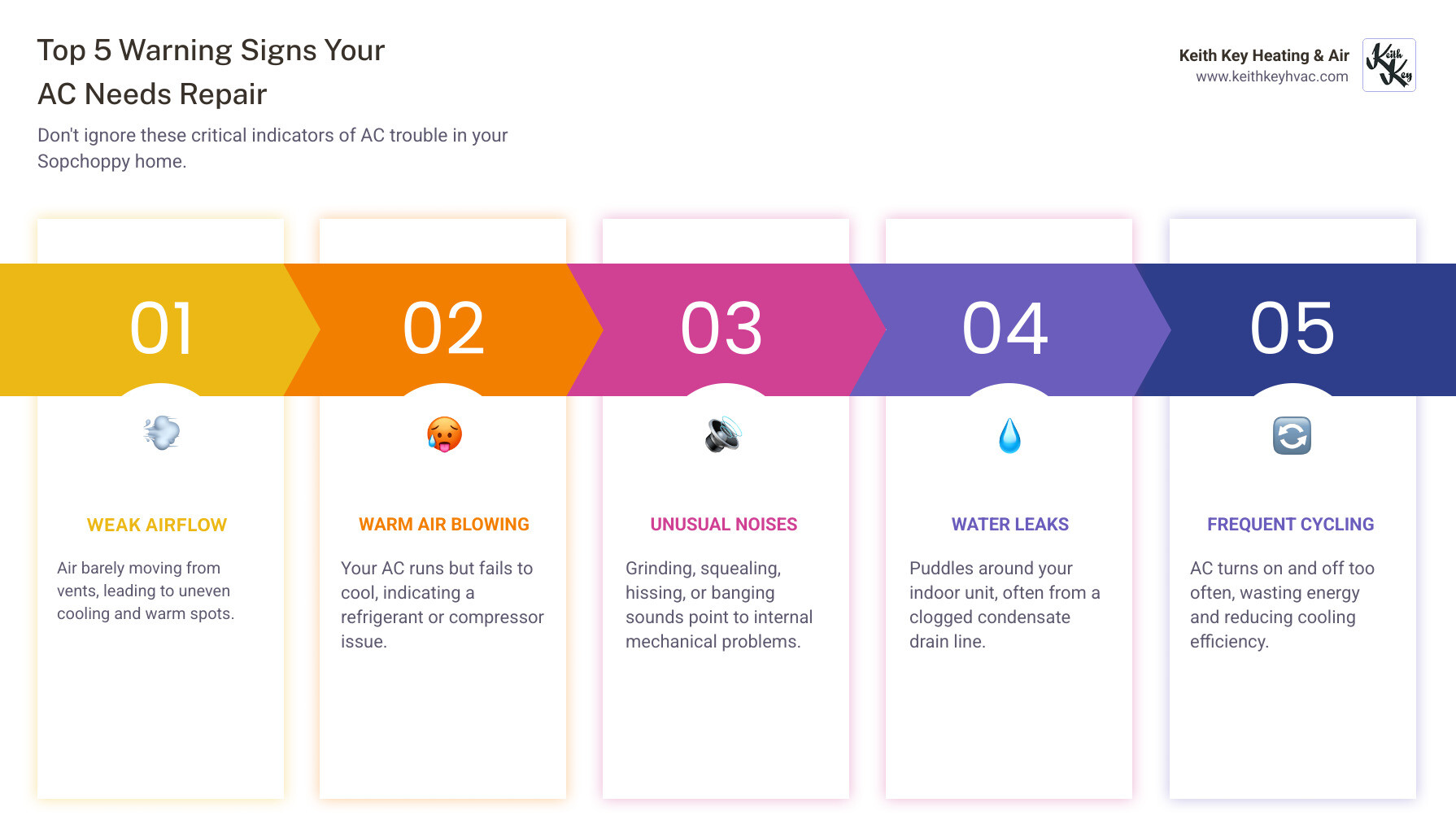 Top 5 Warning Signs Your AC Needs Repair

Don't ignore these critical indicators of AC trouble in your Sopchoppy home.

Keith Key Heating & Air
www.keithkeyhvac.com

Keith Key

01

WEAK AIRFLOW

Air barely moving from vents, leading to uneven cooling and warm spots.

02

WARM AIR BLOWING

Your AC runs but fails to cool, indicating a refrigerant or compressor issue.

03

UNUSUAL NOISES

Grinding, squealing, hissing, or banging sounds point to internal mechanical problems.

04

WATER LEAKS

Puddles around your indoor unit, often from a clogged condensate drain line.

05

FREQUENT CYCLING

AC turns on and off too often, wasting energy and reducing cooling efficiency.