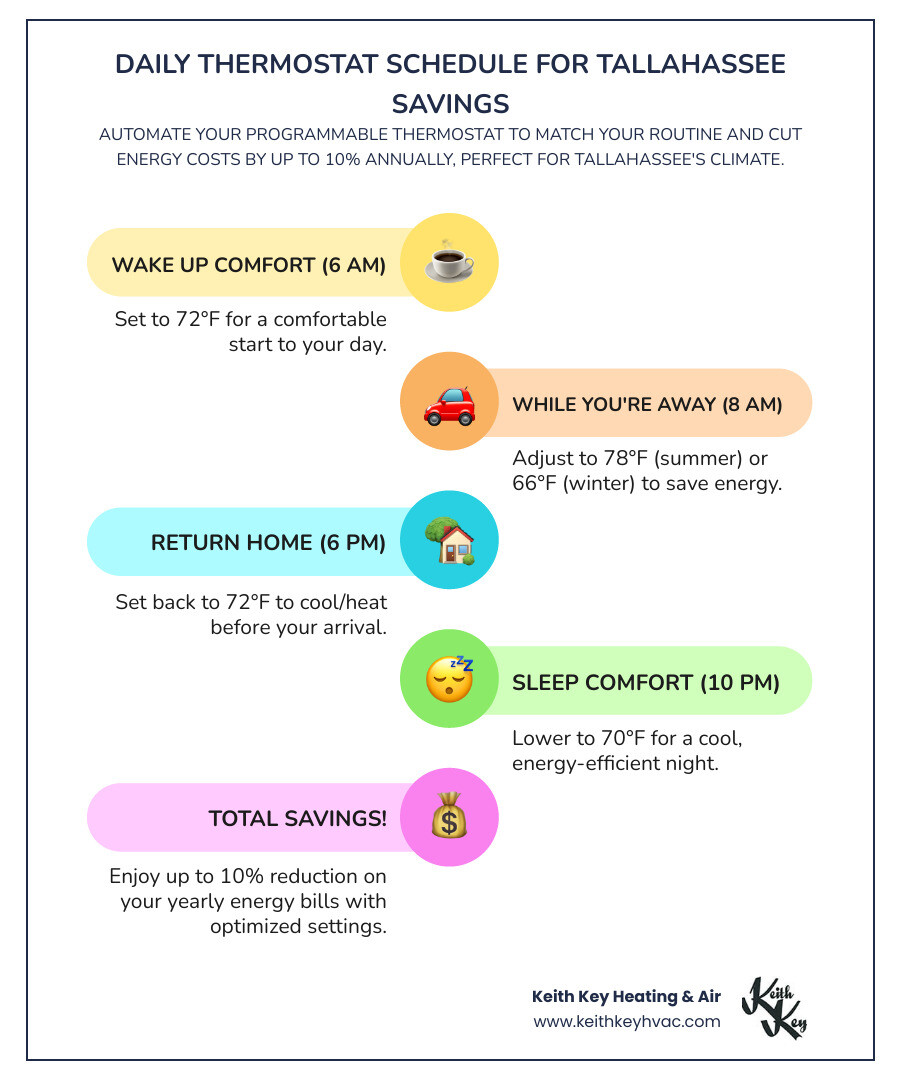 DAILY THERMOSTAT SCHEDULE FOR TALLAHASSEE SAVINGS

AUTOMATE YOUR PROGRAMMABLE THERMOSTAT TO MATCH YOUR ROUTINE AND CUT ENERGY COSTS BY UP TO 10% ANNUALLY, PERFECT FOR TALLAHASSEE'S CLIMATE.

WAKE UP COMFORT (6 AM)

Set to 72°F for a comfortable start to your day.

WHILE YOU'RE AWAY (8 AM)

Adjust to 78°F (summer) or 66°F (winter) to save energy.

RETURN HOME (6 PM)

Set back to 72°F to cool/heat before your arrival.

SLEEP COMFORT (10 PM)

Lower to 70°F for a cool, energy-efficient night.

TOTAL SAVINGS!

Enjoy up to 10% reduction on your yearly energy bills with optimized settings.

Keith Key Heating & Air
www.keithkeyhvac.com

Keith Key