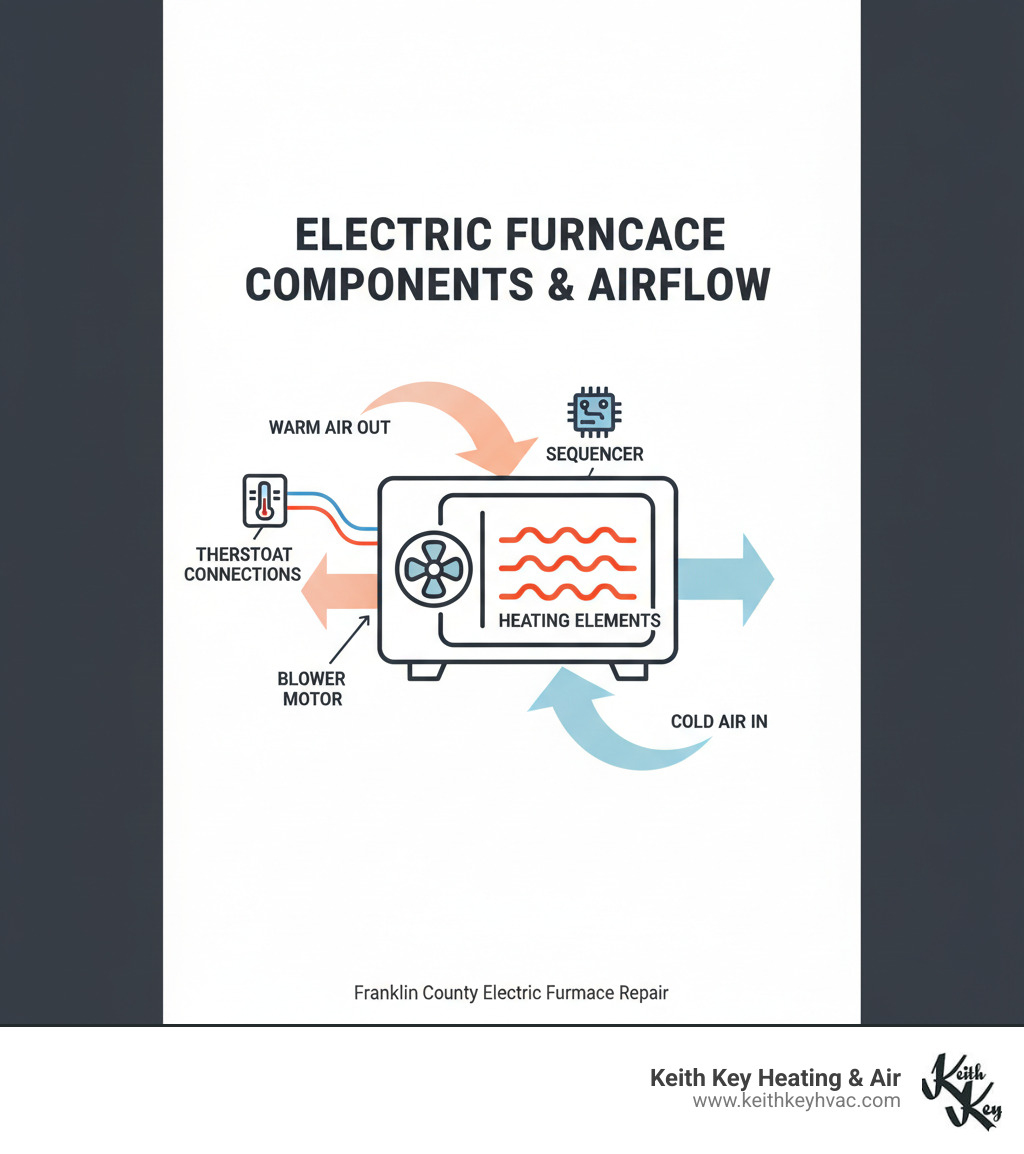 ELECTRIC FURNCACE COMPONENTS & AIRFLOW

WARM AIR OUT

SEQUENCER

THERSTOAT CONNECTIONS

HEATING ELEMENTS

BLOWER MOTOR

COLD AIR IN

Franklin County Electric Furmace Repair

Keith Key Heating & Air
www.keithkeyhvac.com

Keith Key