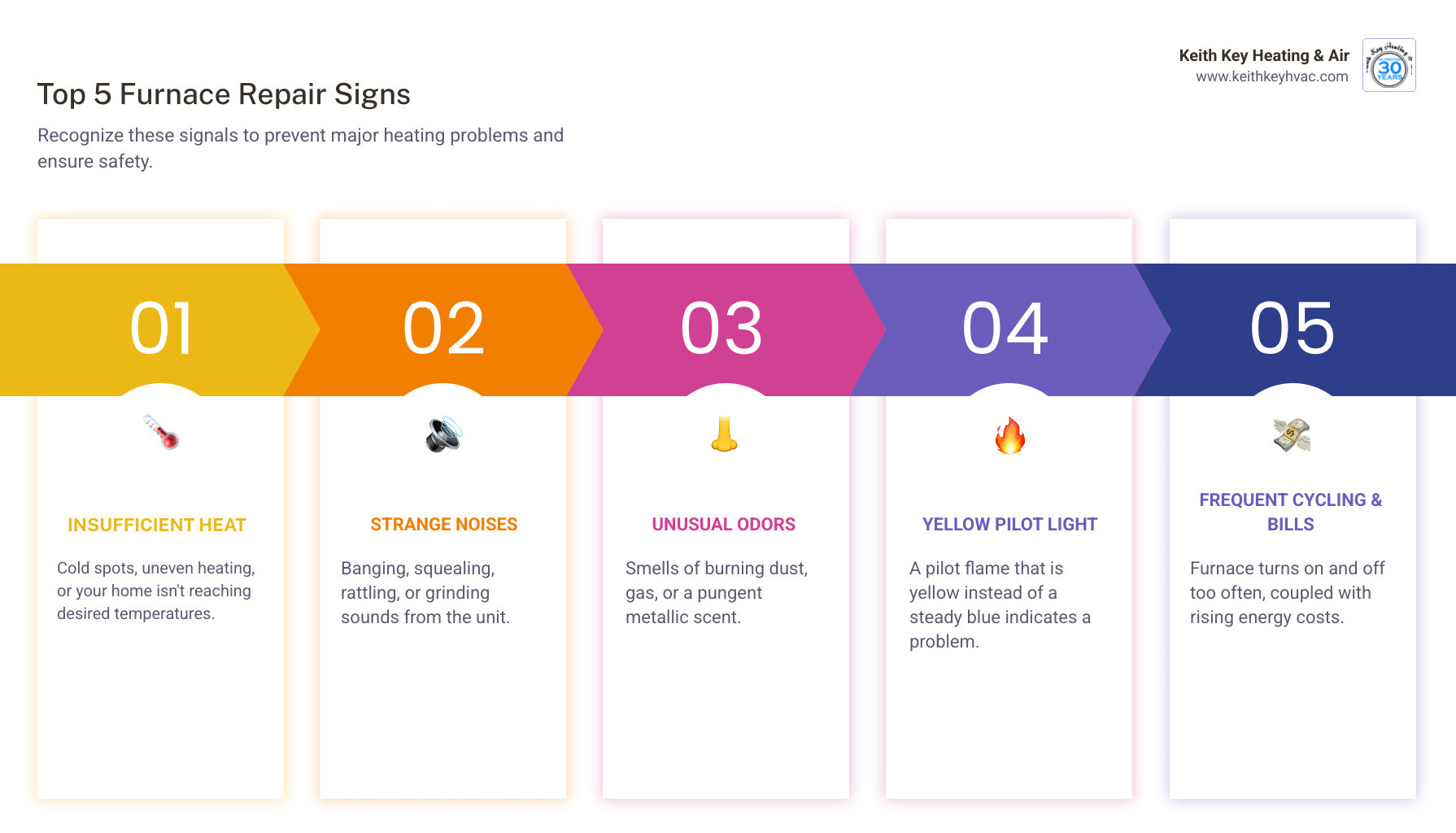 Keith Key Heating & Air
www.keithkeyhvac.com

30 YEARS

Top 5 Furnace Repair Signs

Recognize these signals to prevent major heating problems and ensure safety.

01

INSUFFICIENT HEAT

Cold spots, uneven heating, or your home isn't reaching desired temperatures.

02

STRANGE NOISES

Banging, squealing, rattling, or grinding sounds from the unit.

03

UNUSUAL ODORS

Smells of burning dust, gas, or a pungent metallic scent.

04

YELLOW PILOT LIGHT

A pilot flame that is yellow instead of a steady blue indicates a problem.

05

FREQUENT CYCLING & BILLS

Furnace turns on and off too often, coupled with rising energy costs.