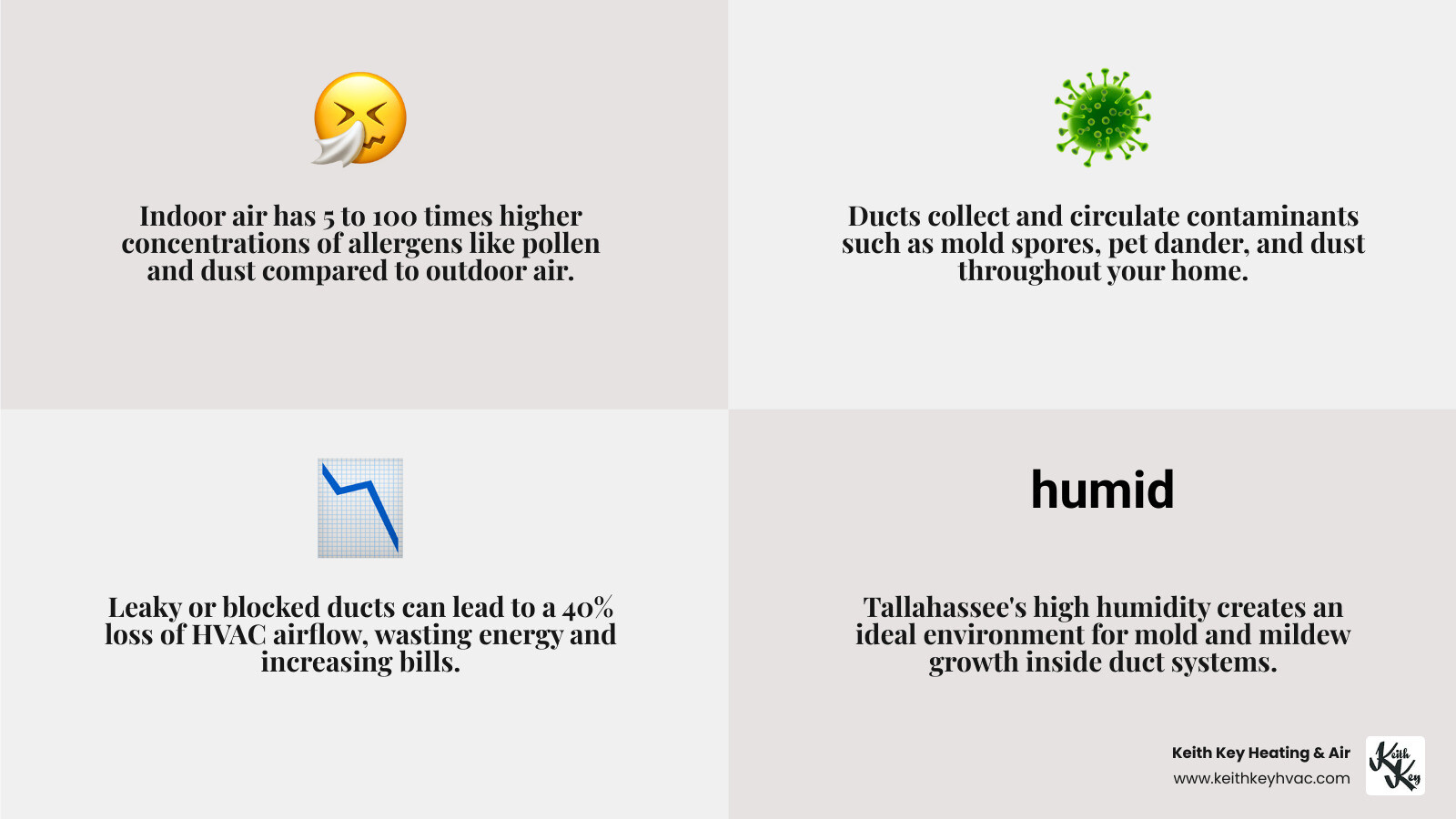 Indoor air has 5 to 100 times higher concentrations of allergens like pollen and dust compared to outdoor air.

Ducts collect and circulate contaminants such as mold spores, pet dander, and dust throughout your home.

Leaky or blocked ducts can lead to a 40% loss of HVAC airflow, wasting energy and increasing bills.

humid

Tallahassee's high humidity creates an ideal environment for mold and mildew growth inside duct systems.

Keith Key Heating & Air
www.keithkeyhvac.com

Keith Key