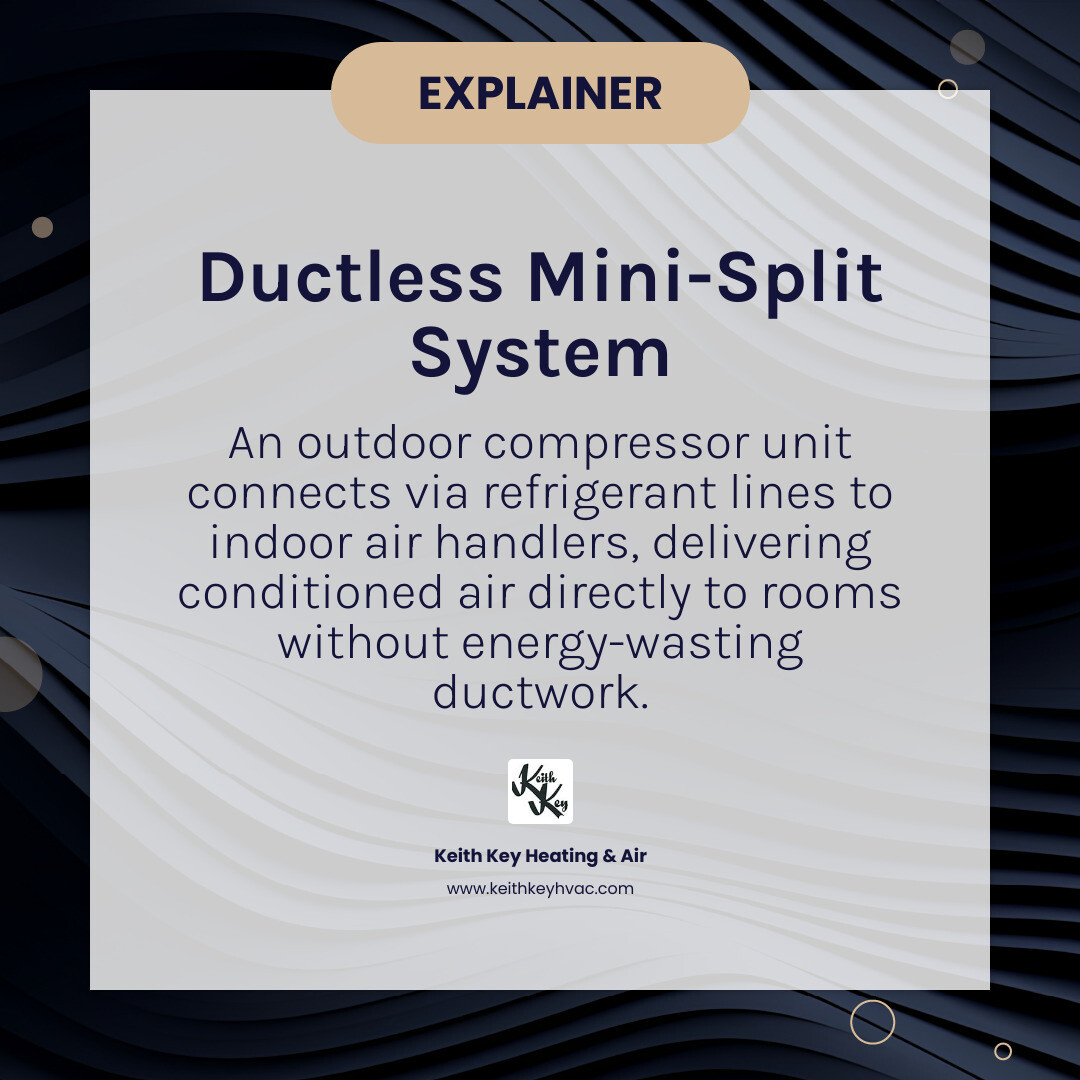 EXPLAINER

Ductless Mini-Split System

An outdoor compressor unit connects via refrigerant lines to indoor air handlers, delivering conditioned air directly to rooms without energy-wasting ductwork.

Keith Key

Keith Key Heating & Air

www.keithkeyhvac.com