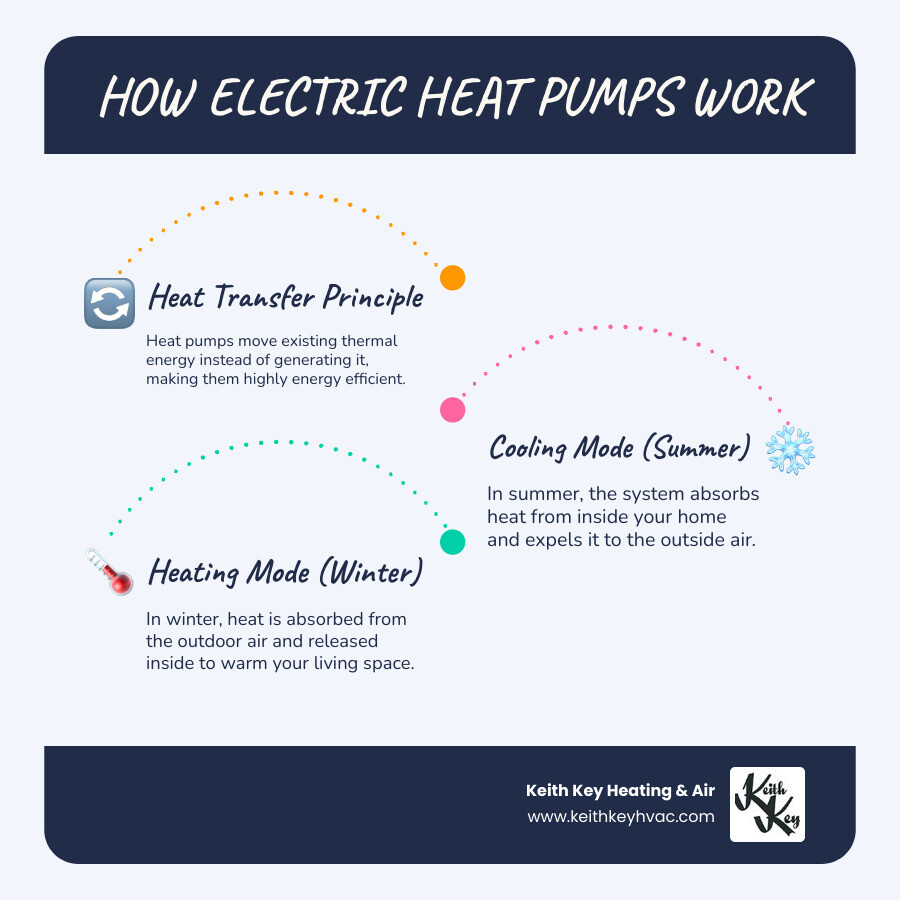 HOW ELECTRIC HEAT PUMPS WORK

Heat Transfer Principle

Heat pumps move existing thermal energy instead of generating it, making them highly energy efficient.

Cooling Mode (Summer)

In summer, the system absorbs heat from inside your home and expels it to the outside air.

Heating Mode (Winter)

In winter, heat is absorbed from the outdoor air and released inside to warm your living space.

Keith Key Heating & Air
www.keithkeyhvac.com

Keith Key