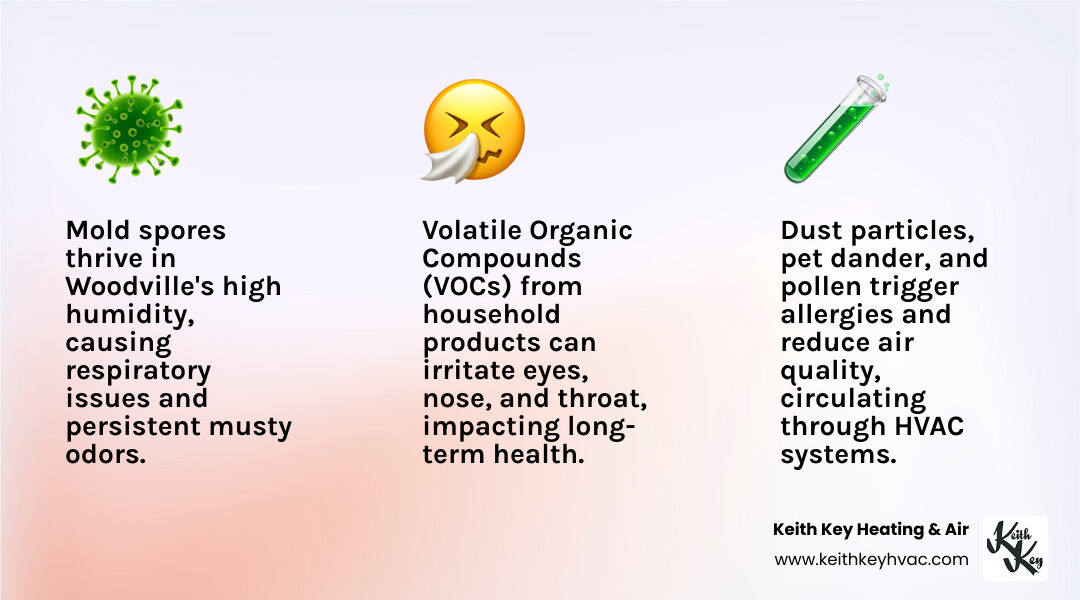 Mold spores thrive in Woodville's high humidity, causing respiratory issues and persistent musty odors.

Volatile Organic Compounds (VOCs) from household products can irritate eyes, nose, and throat, impacting long-term health.

Dust particles, pet dander, and pollen trigger allergies and reduce air quality, circulating through HVAC systems.

Keith Key Heating & Air
www.keithkeyhvac.com

Keith Key