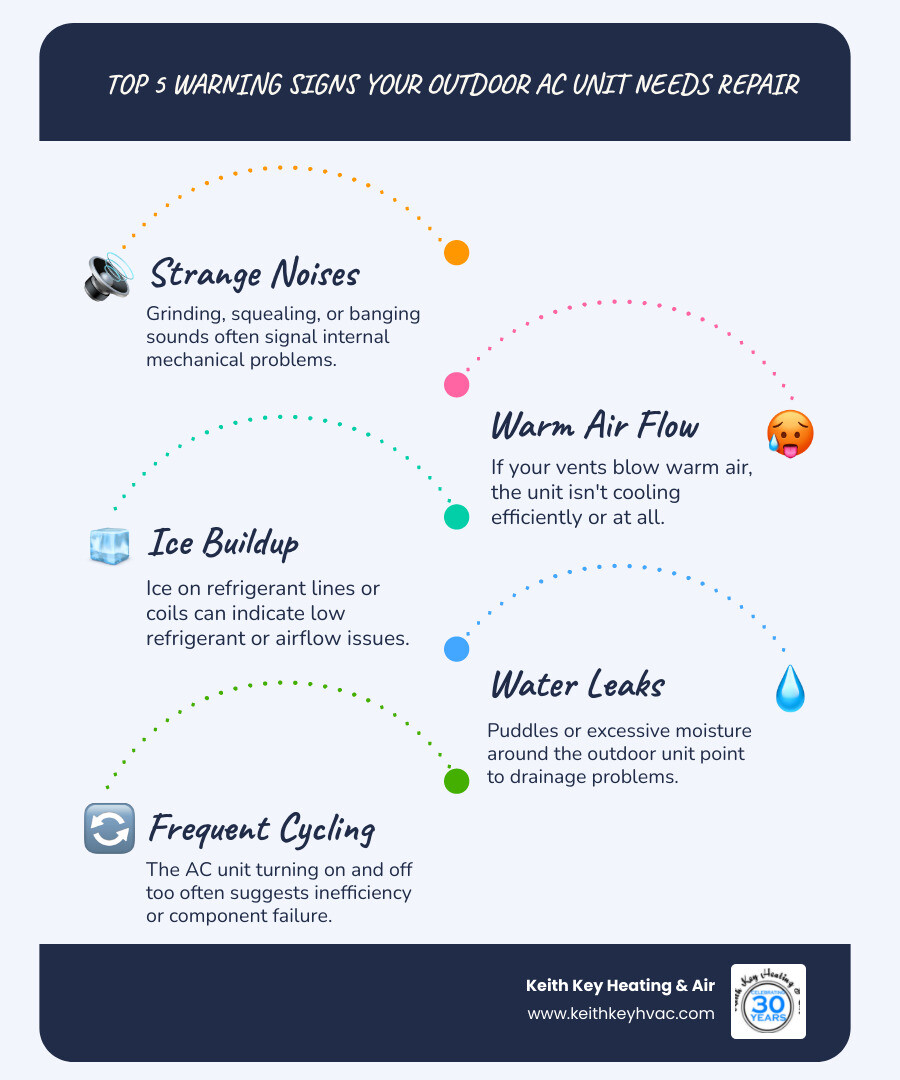 TOP 5 WARNING SIGNS YOUR OUTDOOR AC UNIT NEEDS REPAIR

Strange Noises

Grinding, squealing, or banging sounds often signal internal mechanical problems.

Warm Air Flow

If your vents blow warm air, the unit isn't cooling efficiently or at all.

Ice Buildup

Ice on refrigerant lines or coils can indicate low refrigerant or airflow issues.

Water Leaks

Puddles or excessive moisture around the outdoor unit point to drainage problems.

Frequent Cycling

The AC unit turning on and off too often suggests inefficiency or component failure.

Keith Key Heating & Air
www.keithkeyhvac.com

Keith Key Heating & Air
CELEBRATING
30
YEARS