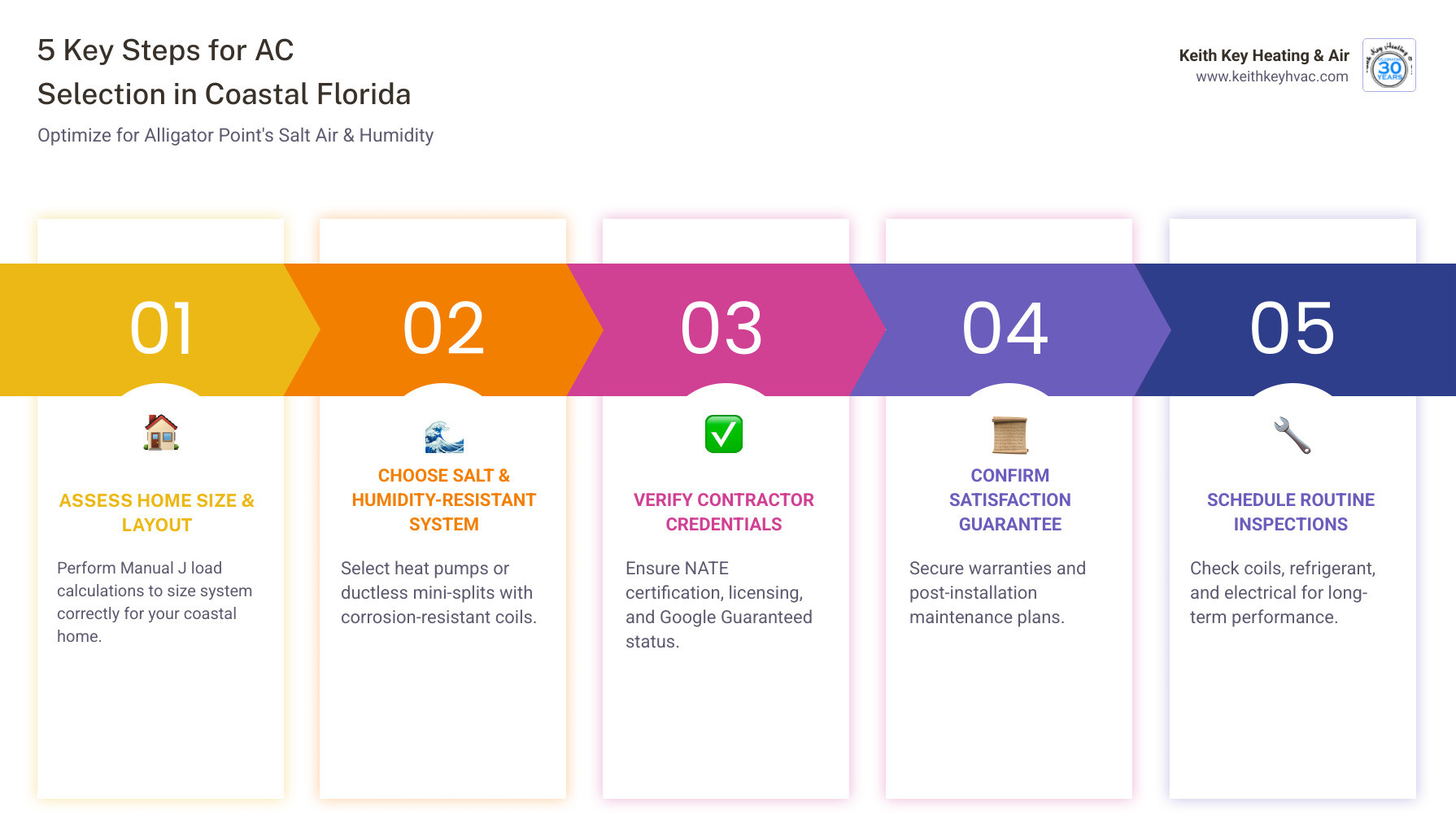 5 Key Steps for AC Selection in Coastal Florida

Optimize for Alligator Point's Salt Air & Humidity

Keith Key Heating & Air
www.keithkeyhvac.com

30 YEARS

01

ASSESS HOME SIZE & LAYOUT

Perform Manual J load calculations to size system correctly for your coastal home.

02

CHOOSE SALT & HUMIDITY-RESISTANT SYSTEM

Select heat pumps or ductless mini-splits with corrosion-resistant coils.

03

VERIFY CONTRACTOR CREDENTIALS

Ensure NATE certification, licensing, and Google Guaranteed status.

04

CONFIRM SATISFACTION GUARANTEE

Secure warranties and post-installation maintenance plans.

05

SCHEDULE ROUTINE INSPECTIONS

Check coils, refrigerant, and electrical for long-term performance.