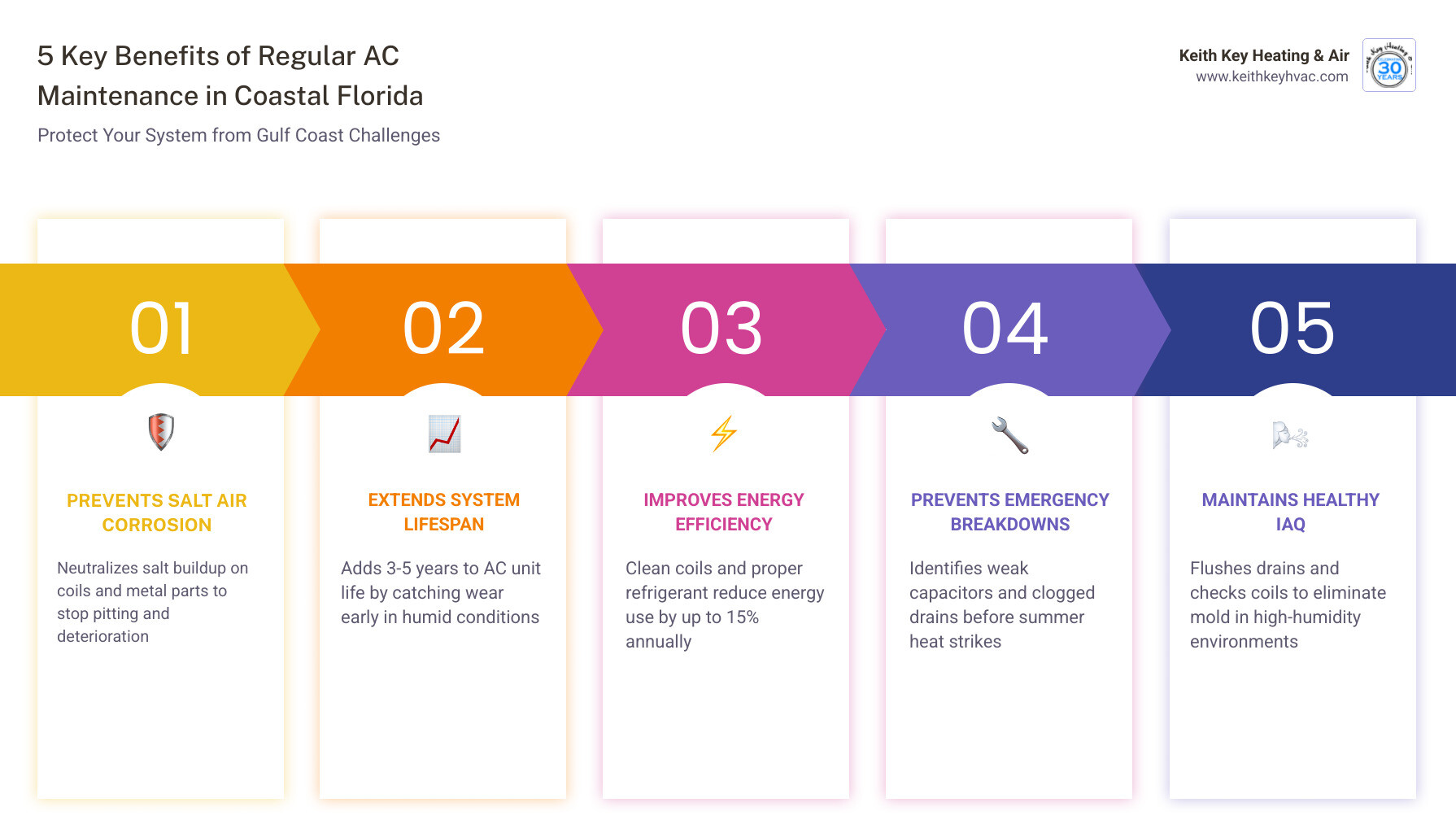 5 Key Benefits of Regular AC Maintenance in Coastal Florida

Protect Your System from Gulf Coast Challenges

Keith Key Heating & Air
www.keithkeyhvac.com

30 YEARS

01

PREVENTS SALT AIR CORROSION

Neutralizes salt buildup on coils and metal parts to stop pitting and deterioration

02

EXTENDS SYSTEM LIFESPAN

Adds 3-5 years to AC unit life by catching wear early in humid conditions

03

IMPROVES ENERGY EFFICIENCY

Clean coils and proper refrigerant reduce energy use by up to 15% annually

04

PREVENTS EMERGENCY BREAKDOWNS

Identifies weak capacitors and clogged drains before summer heat strikes

05

MAINTAINS HEALTHY IAQ

Flushes drains and checks coils to eliminate mold in high-humidity environments