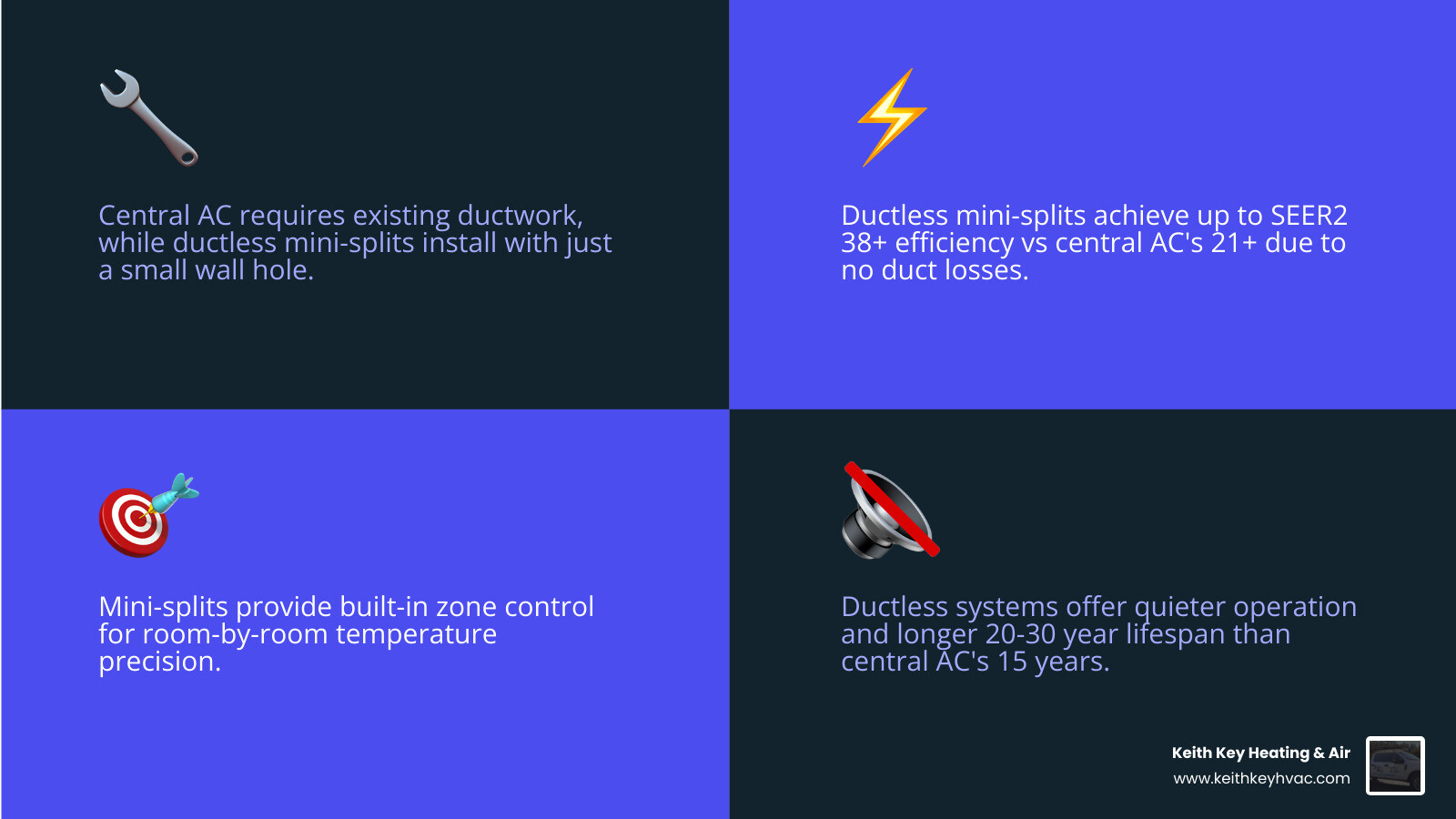 Central AC requires existing ductwork, while ductless mini-splits install with just a small wall hole.

Ductless mini-splits achieve up to SEER2 38+ efficiency vs central AC's 21+ due to no duct losses.

Mini-splits provide built-in zone control for room-by-room temperature precision.

Ductless systems offer quieter operation and longer 20-30 year lifespan than central AC's 15 years.

Keith Key Heating & Air
www.keithkeyhvac.com