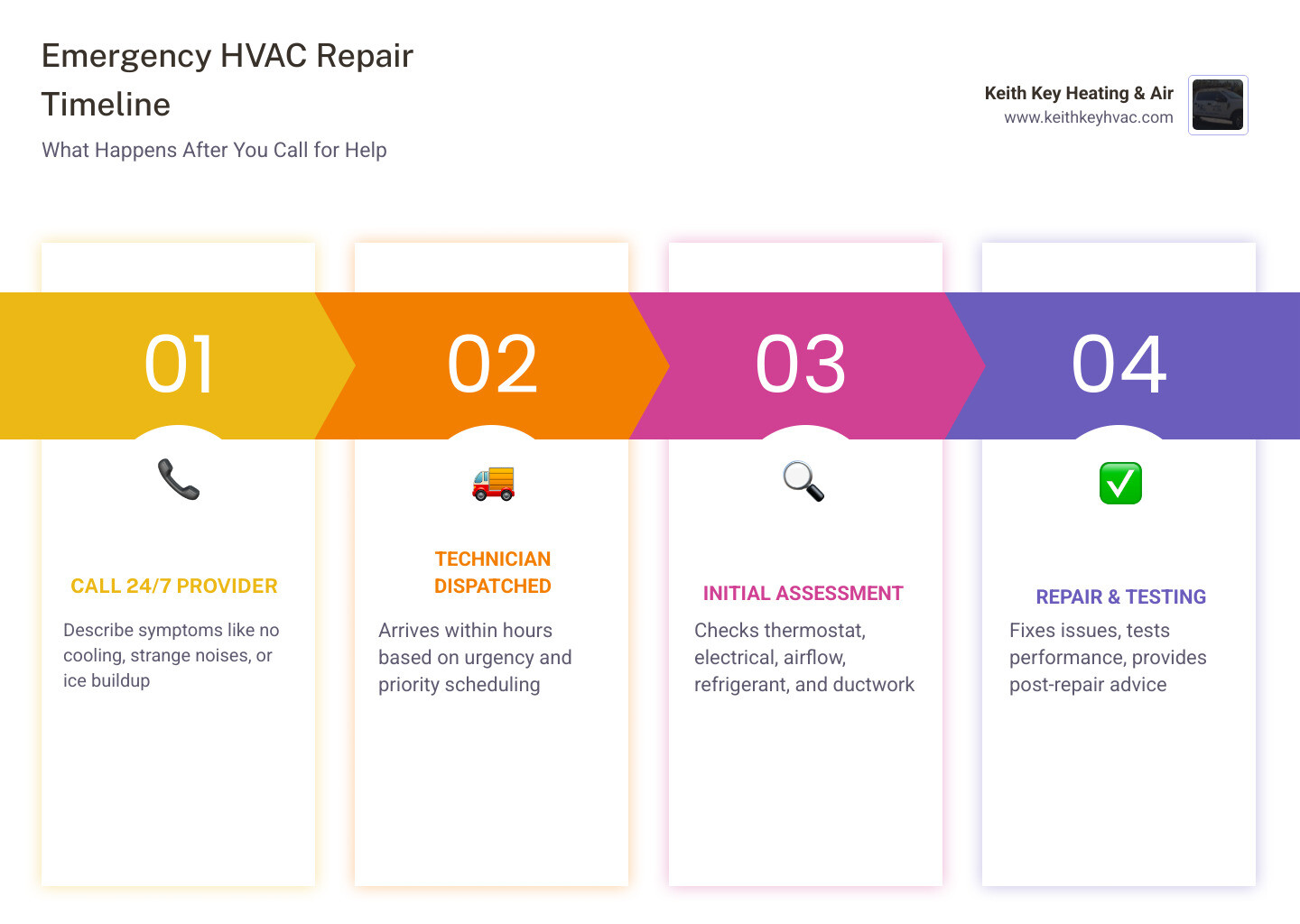 Emergency HVAC Repair Timeline

What Happens After You Call for Help

Keith Key Heating & Air
www.keithkeyhvac.com

01

CALL 24/7 PROVIDER

Describe symptoms like no cooling, strange noises, or ice buildup

02

TECHNICIAN DISPATCHED

Arrives within hours based on urgency and priority scheduling

03

INITIAL ASSESSMENT

Checks thermostat, electrical, airflow, refrigerant, and ductwork

04

REPAIR & TESTING

Fixes issues, tests performance, provides post-repair advice