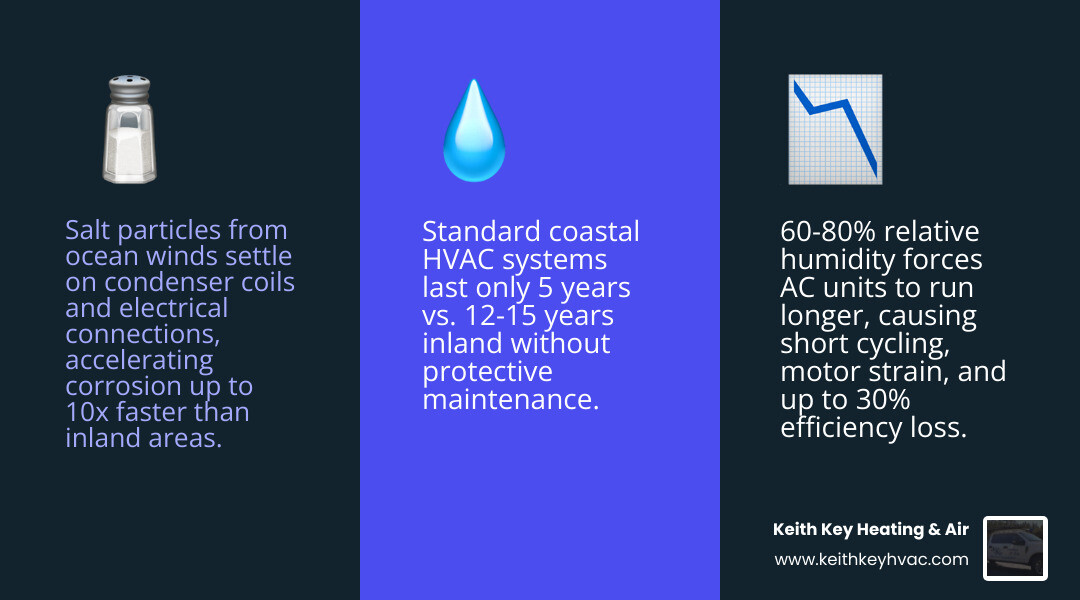 Salt particles from ocean winds settle on condenser coils and electrical connections, accelerating corrosion up to 10x faster than inland areas.

Standard coastal HVAC systems last only 5 years vs. 12-15 years inland without protective maintenance.

60-80% relative humidity forces AC units to run longer, causing short cycling, motor strain, and up to 30% efficiency loss.

Keith Key Heating & Air
www.keithkeyhvac.com