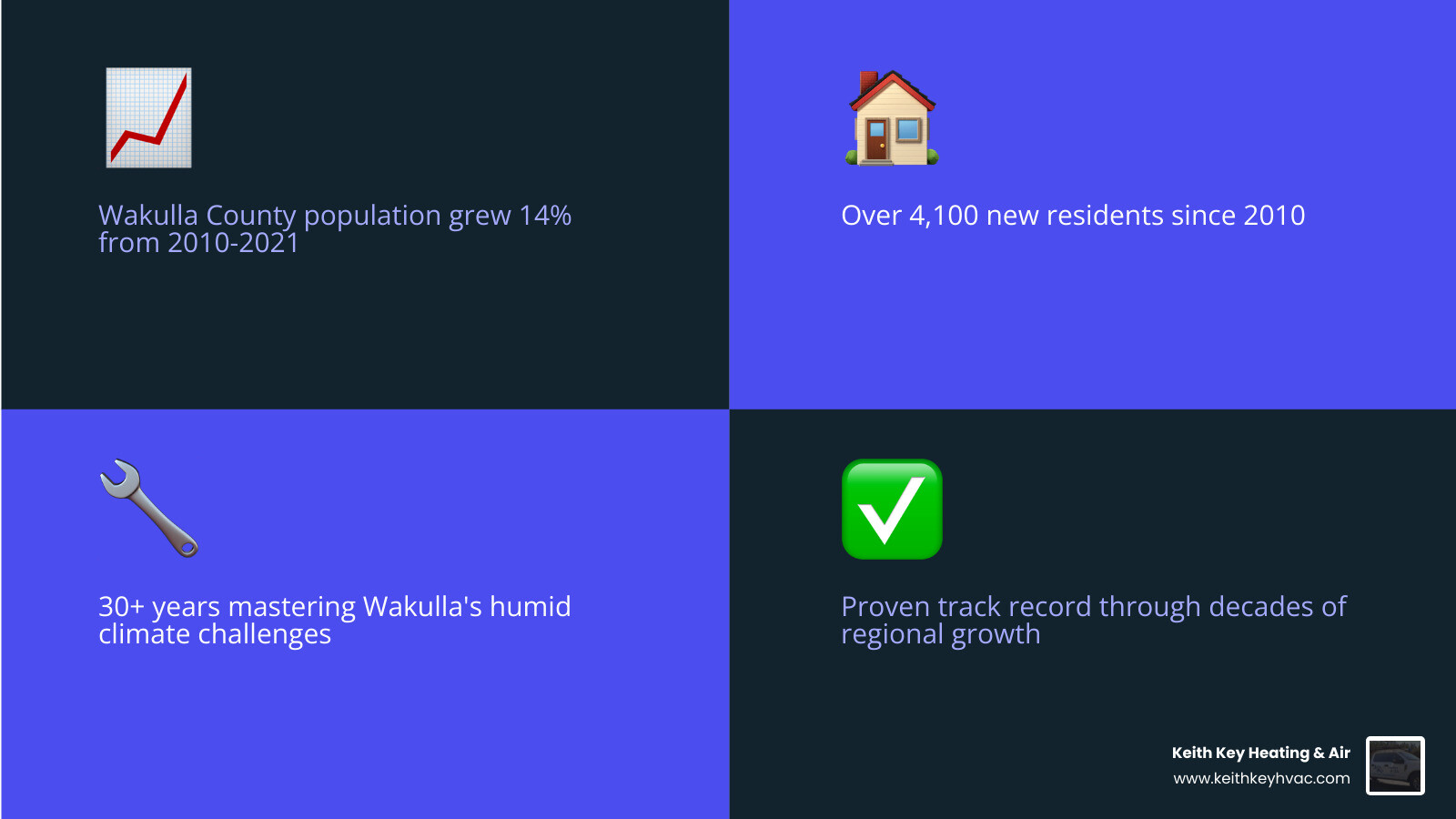 Wakulla County population grew 14% from 2010-2021

Over 4,100 new residents since 2010

30+ years mastering Wakulla's humid climate challenges

Proven track record through decades of regional growth

Keith Key Heating & Air
www.keithkeyhvac.com