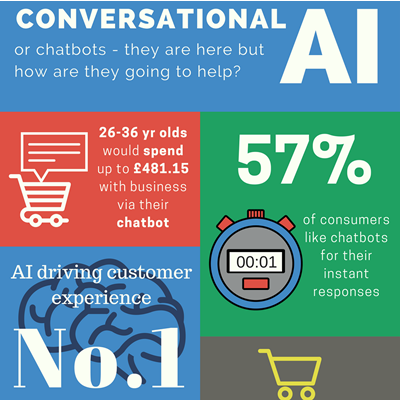 CONVERSATIONAL AI

or chatbots - they are here but how are they going to help?

26-36 yr olds would spend up to £481.15 with business via their chatbot

57%

00:01

of consumers like chatbots for their instant responses

AI driving customer experience

No.1