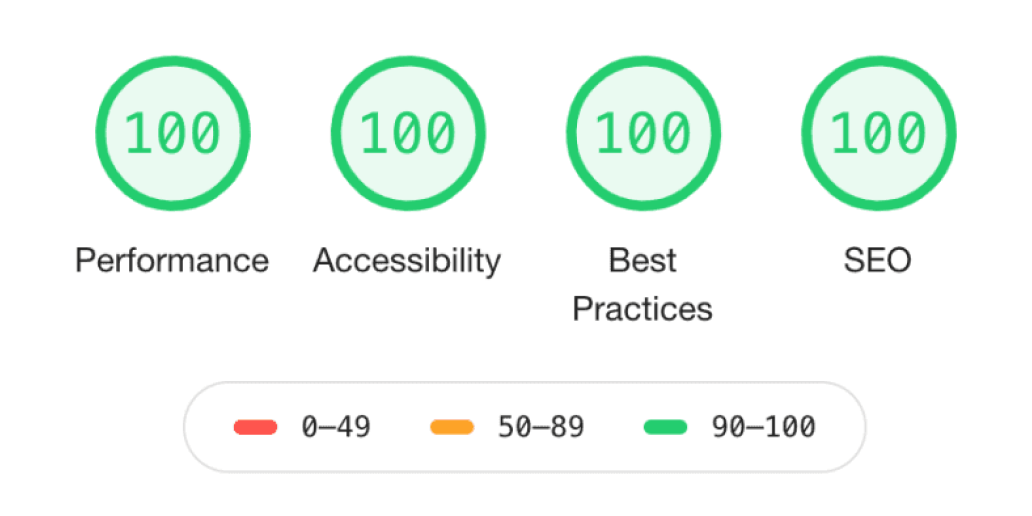 100
Performance

100
Accessibility

100
Best Practices

100
SEO

0–49 50–89 90–100