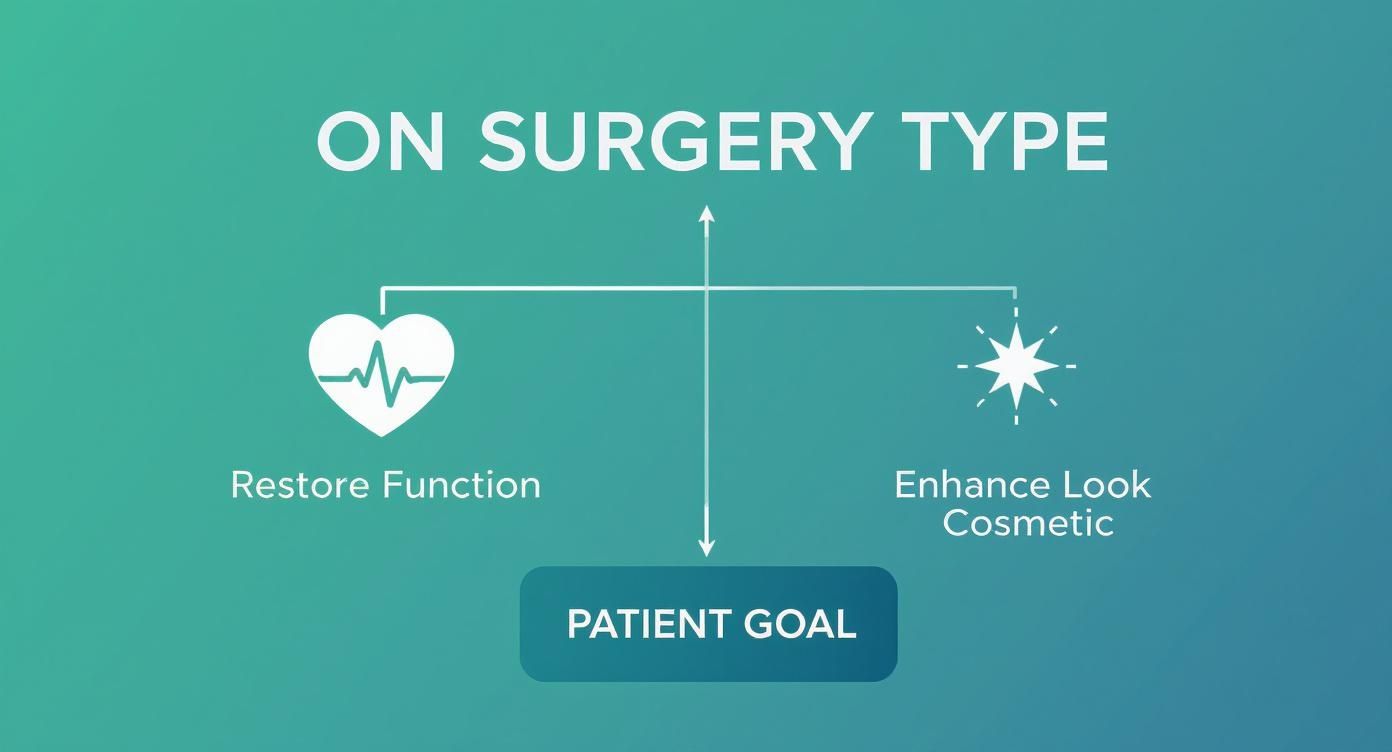 ON SURGERY TYPE

Restore Function

Enhance Look
Cosmetic

PATIENT GOAL