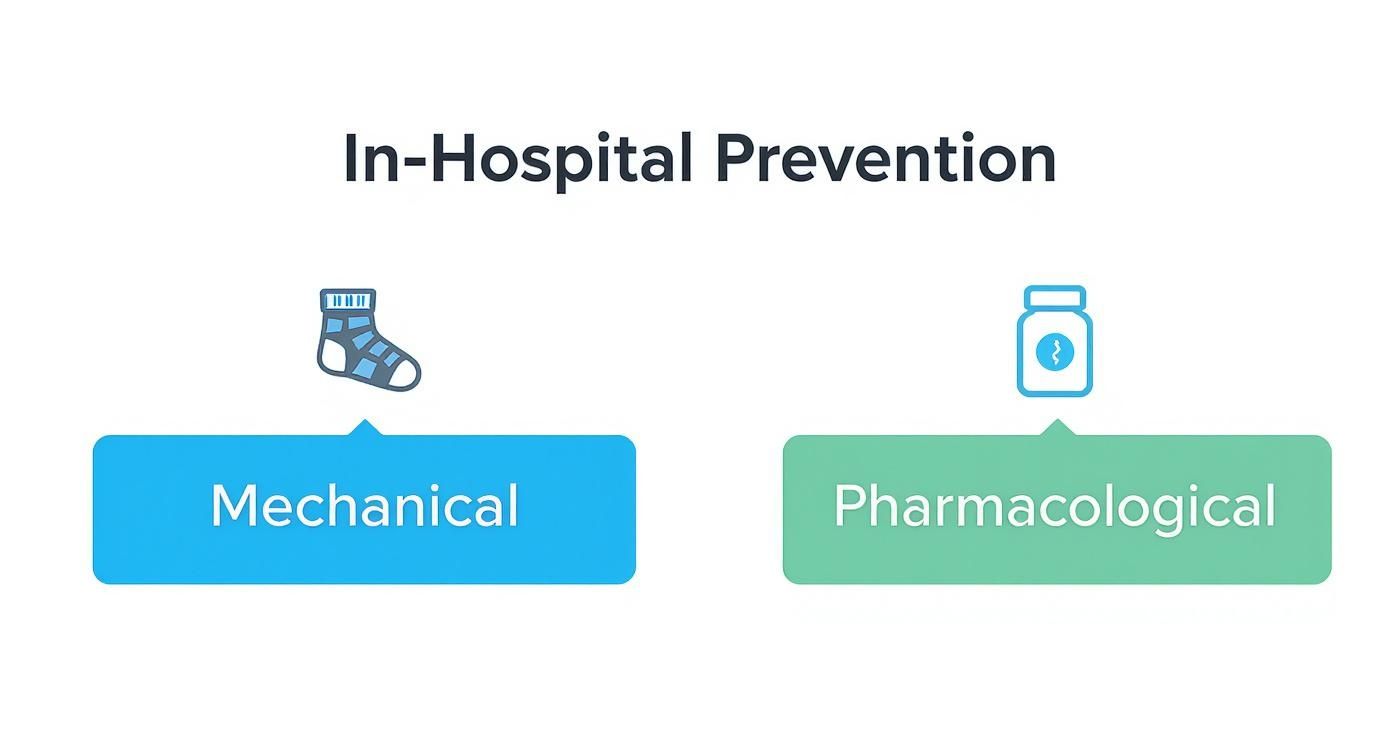 In-Hospital Prevention

Mechanical

Pharmacological