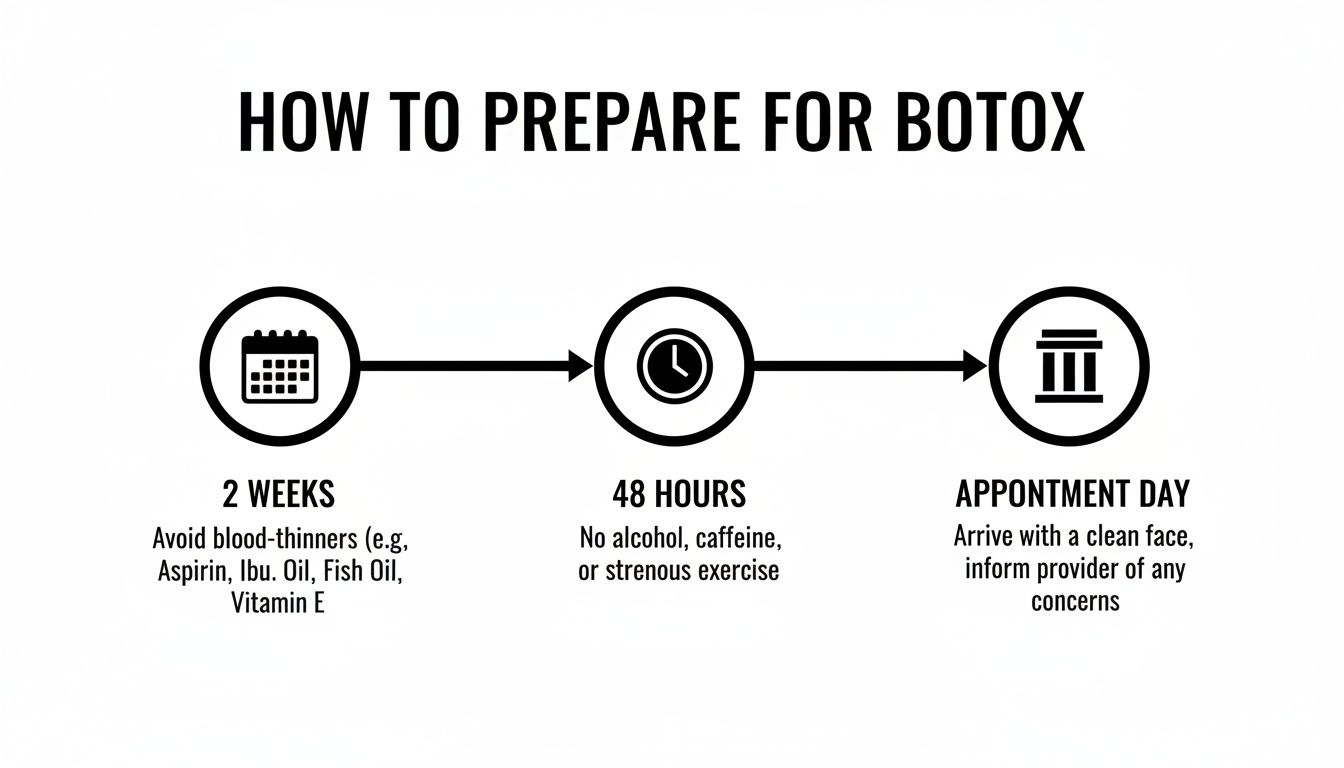 HOW TO PREPARE FOR BOTOX

2 WEEKS
Avoid blood-thinners (e.g, Aspirin, Ibu. Oil, Fish Oil, Vitamin E

48 HOURS
No alcohol, caffeine, or strenous exercise

APPONTMENT DAY
Arrive with a clean face, inform provider of any concerns