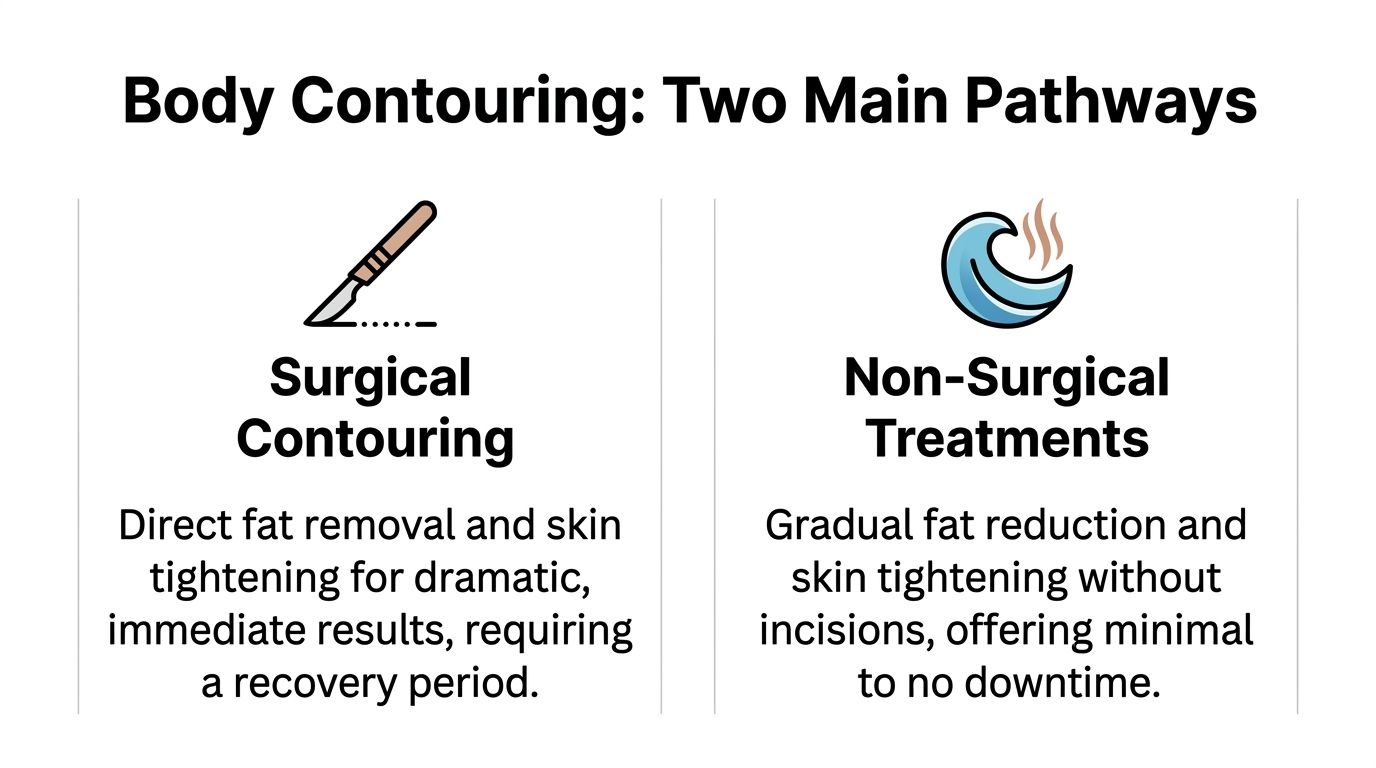 Body Contouring: Two Main Pathways

Surgical Contouring

Direct fat removal and skin tightening for dramatic, immediate results, requiring a recovery period.

Non-Surgical Treatments

Gradual fat reduction and skin tightening without incisions, offering minimal to no downtime.