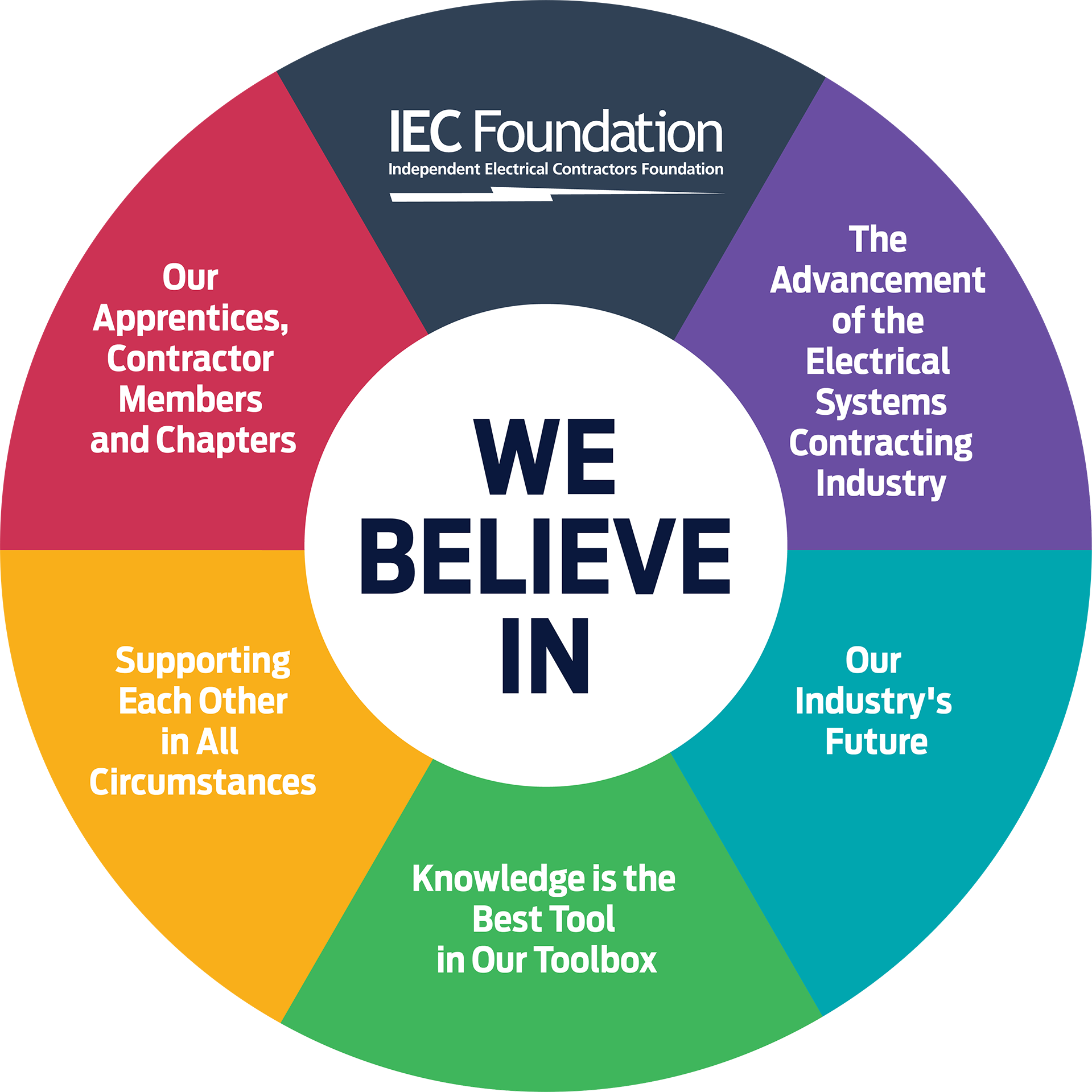 IEC Foundation
Independent Electrical Contractors Foundation

WE BELIEVE IN

The Advancement of the Electrical Systems Contracting Industry

Our Industry's Future

Knowledge is the Best Tool in Our Toolbox

Supporting Each Other in All Circumstances

Our Apprentices, Contractor Members and Chapters