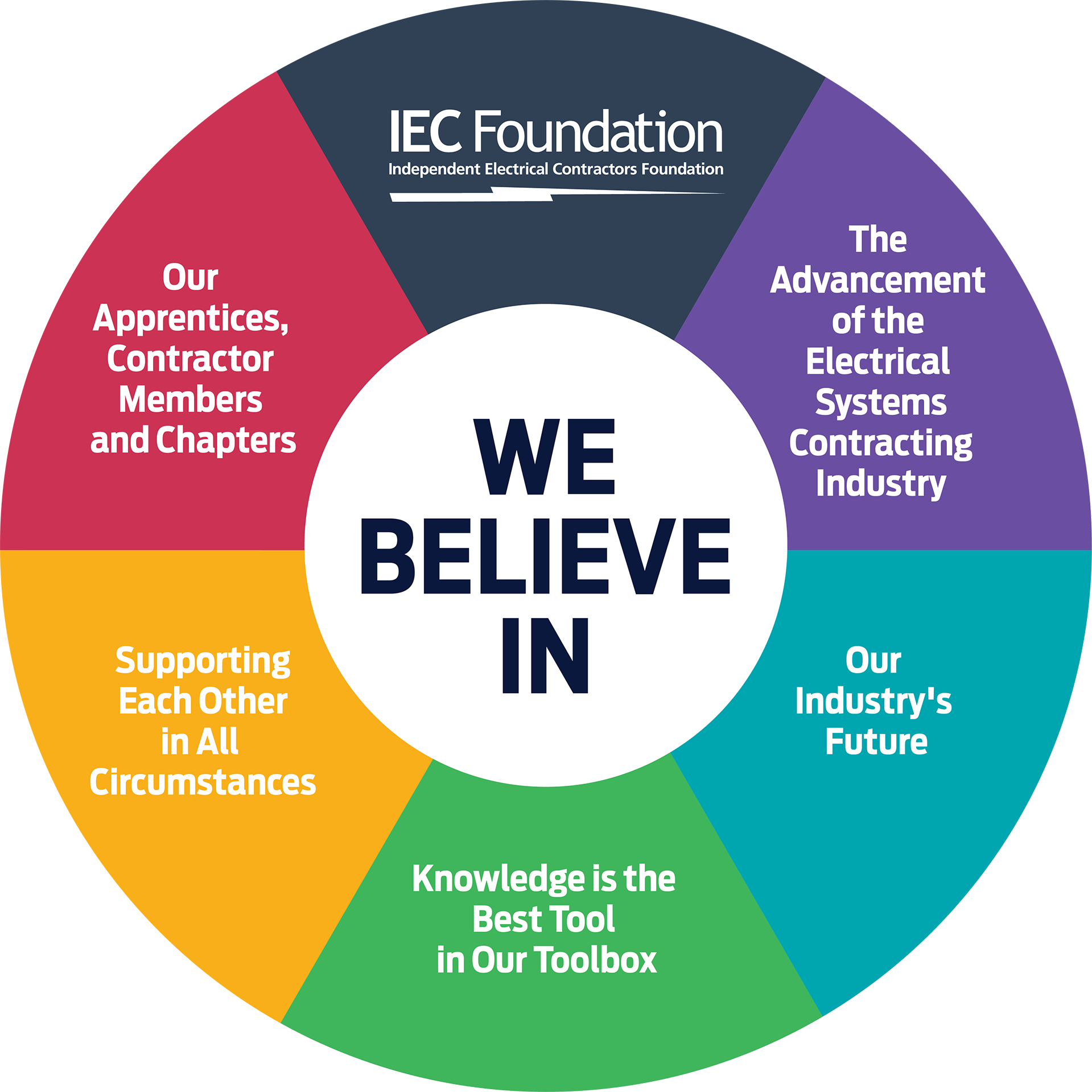 IEC Foundation
Independent Electrical Contractors Foundation

WE BELIEVE IN

The Advancement of the Electrical Systems Contracting Industry

Our Industry's Future

Knowledge is the Best Tool in Our Toolbox

Supporting Each Other in All Circumstances

Our Apprentices, Contractor Members and Chapters