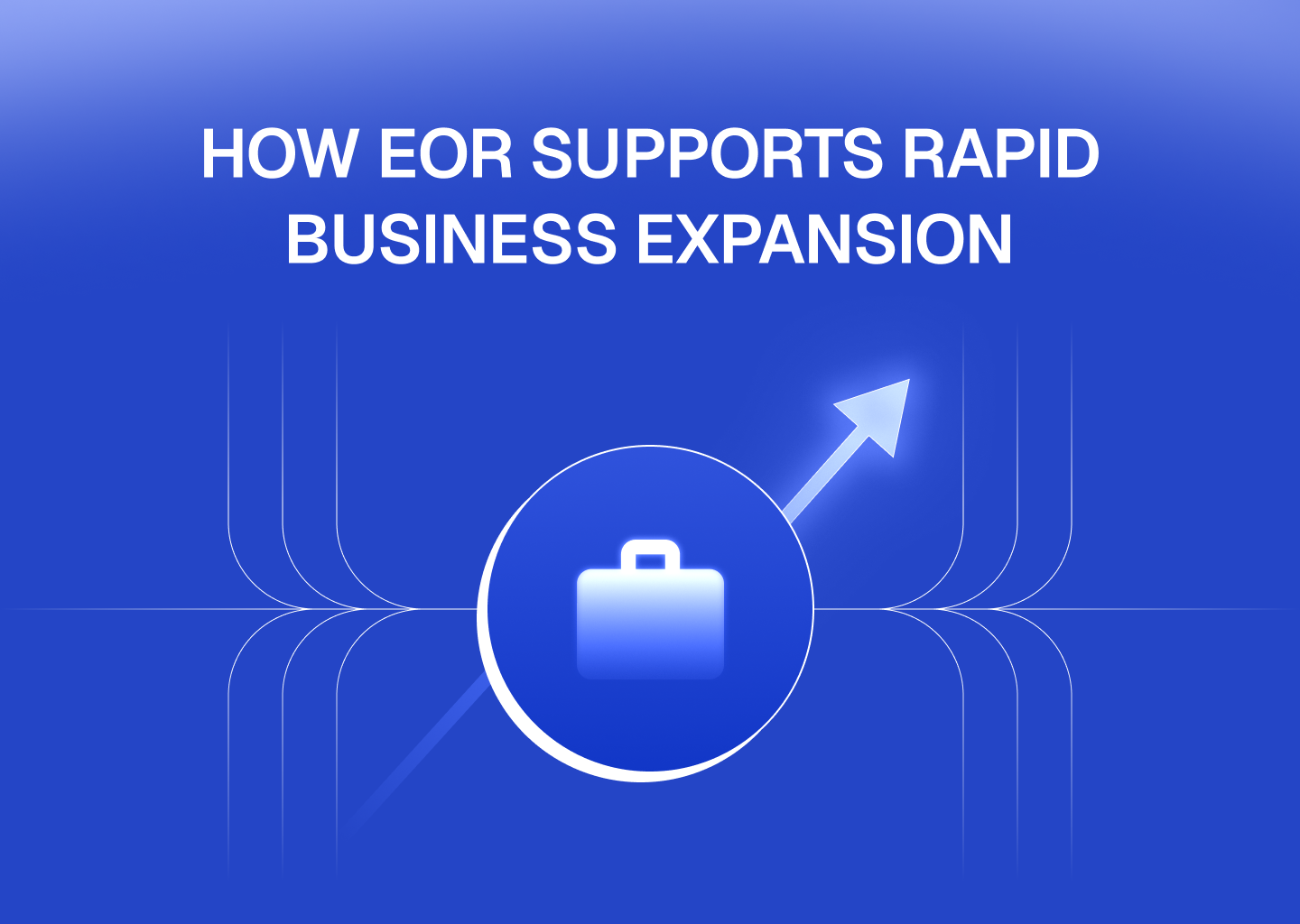 HOW EOR SUPPORTS RAPID BUSINESS EXPANSION