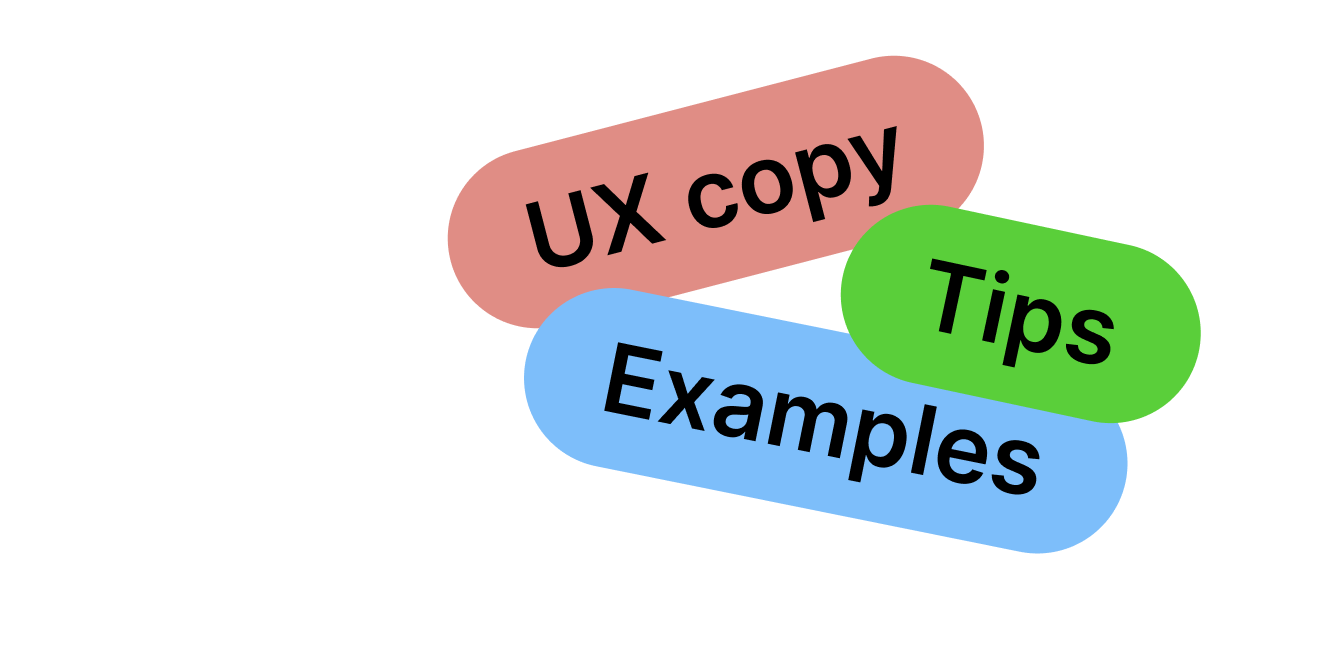 UX copy

Tips

Examples