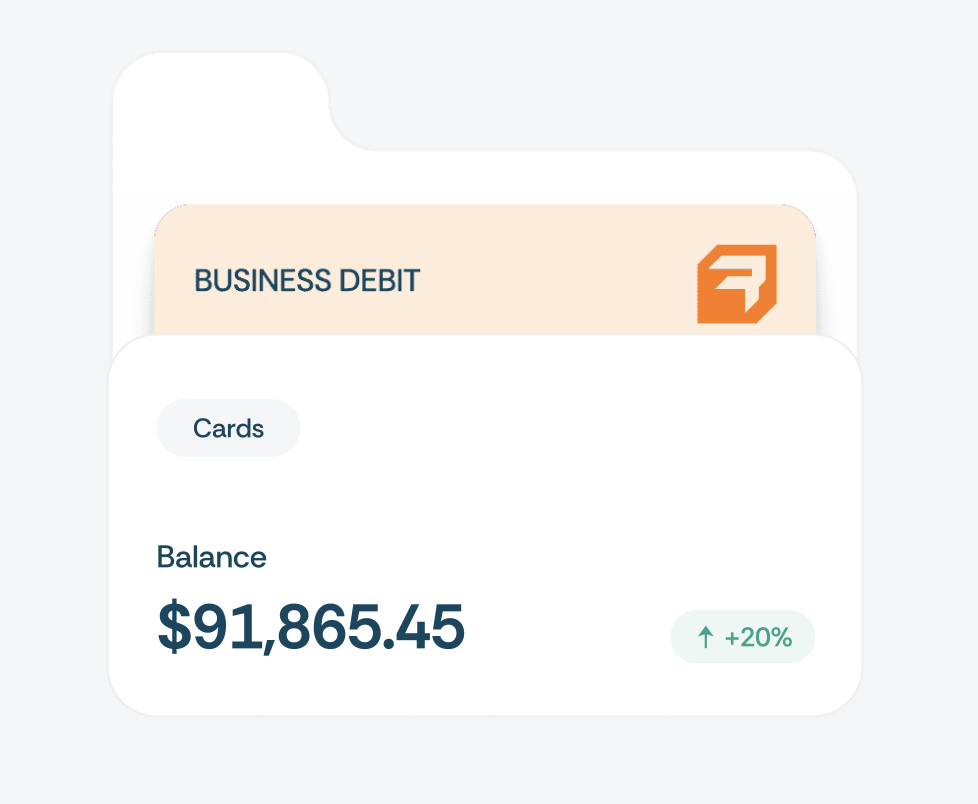 BUSINESS DEBIT

Cards

Balance

$91,865.45

↑ +20%