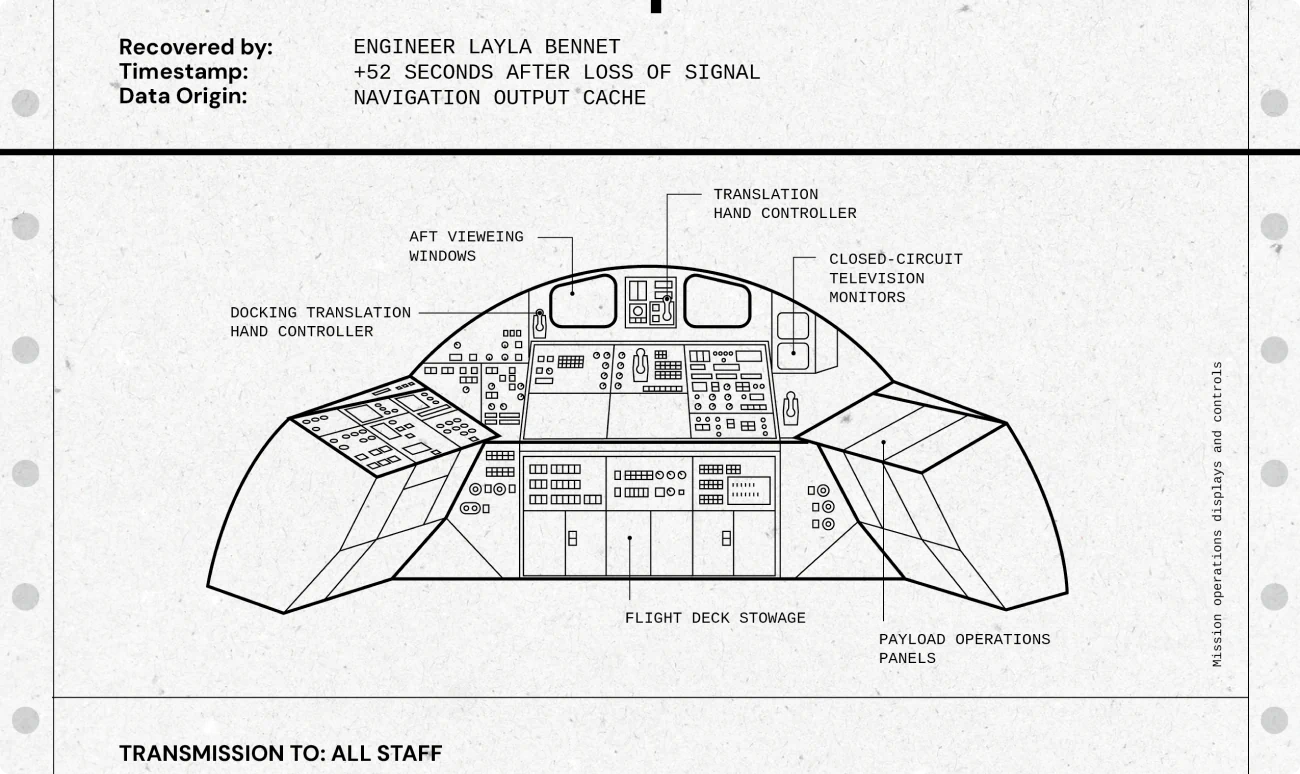 Recovered by: ENGINEER LAYLA BENNET
Timestamp: +52 SECONDS AFTER LOSS OF SIGNAL
Data Origin: NAVIGATION OUTPUT CACHE

TRANSLATION HAND CONTROLLER

AFT VIEWEING WINDOWS

CLOSED-CIRCUIT TELEVISION MONITORS

DOCKING TRANSLATION HAND CONTROLLER

FLIGHT DECK STOWAGE

PAYLOAD OPERATIONS PANELS

Mission operations displays and controls

TRANSMISSION TO: ALL STAFF