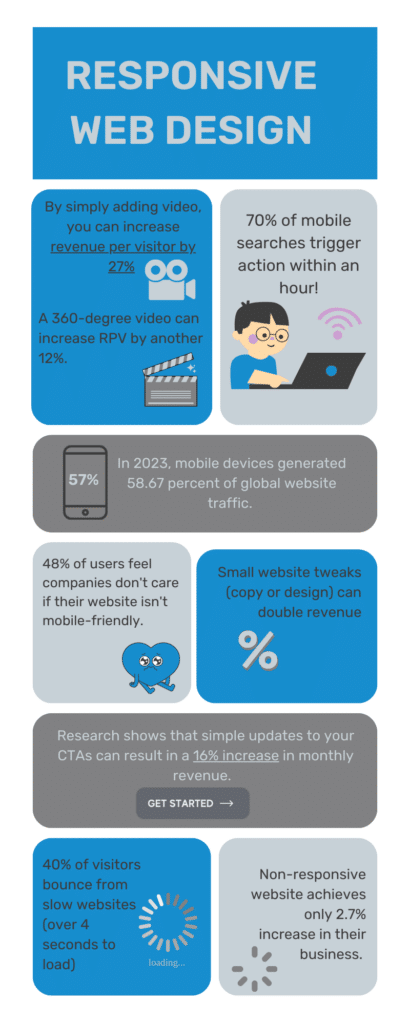 RESPONSIVE WEB DESIGN

By simply adding video, you can increase revenue per visitor by 27%

A 360-degree video can increase RPV by another 12%.

70% of mobile searches trigger action within an hour!

57%

In 2023, mobile devices generated 58.67 percent of global website traffic.

48% of users feel companies don't care if their website isn't mobile-friendly.

Small website tweaks (copy or design) can double revenue

%

Research shows that simple updates to your CTAs can result in a 16% increase in monthly revenue.

GET STARTED →

40% of visitors bounce from slow websites (over 4 seconds to load)

loading...

Non-responsive website achieves only 2.7% increase in their business.