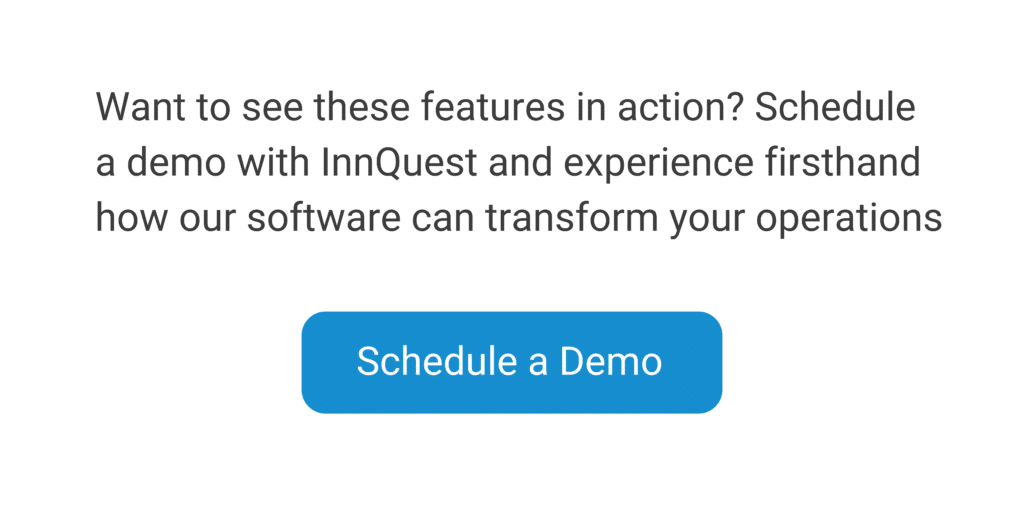 Want to see these features in action? Schedule a demo with InnQuest and experience firsthand how our software can transform your operations

Schedule a Demo