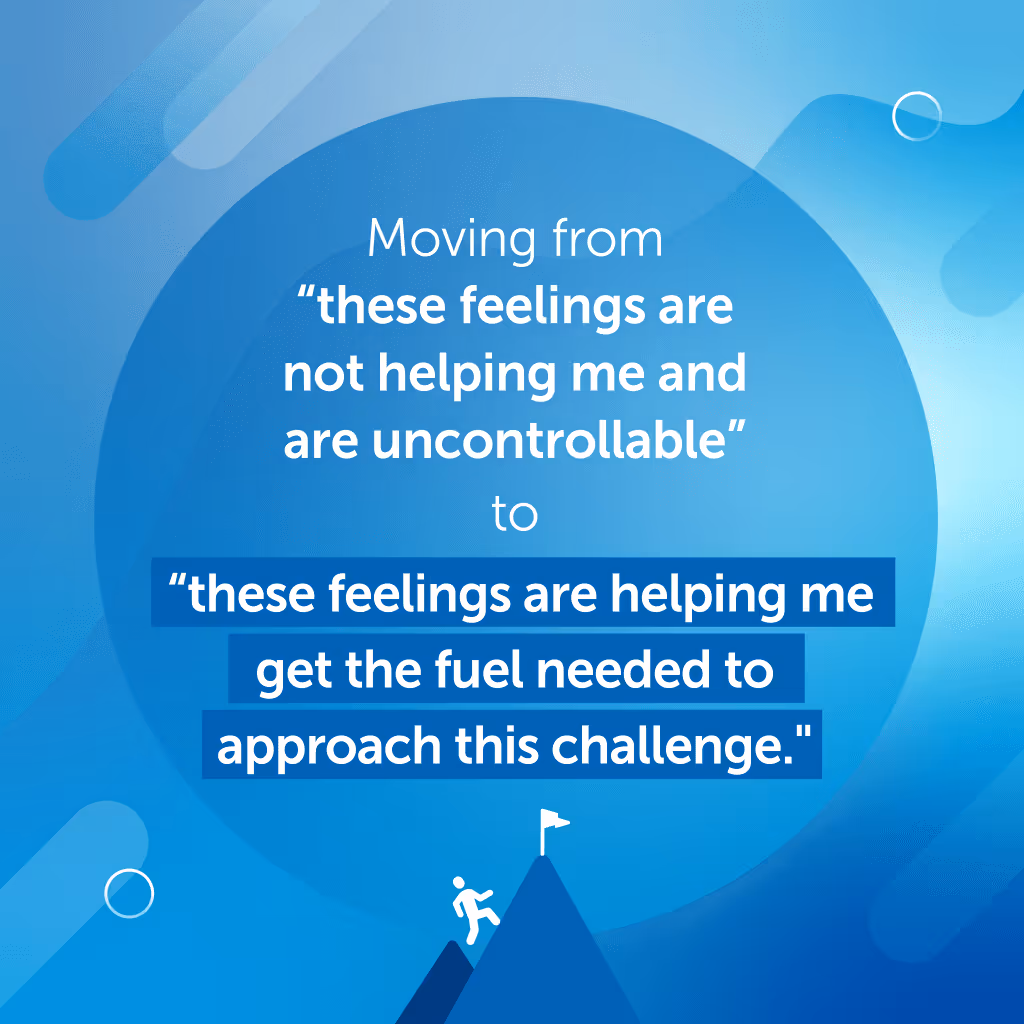 Moving from
“these feelings are not helping me and are uncontrollable”
to
“these feelings are helping me get the fuel needed to approach this challenge."