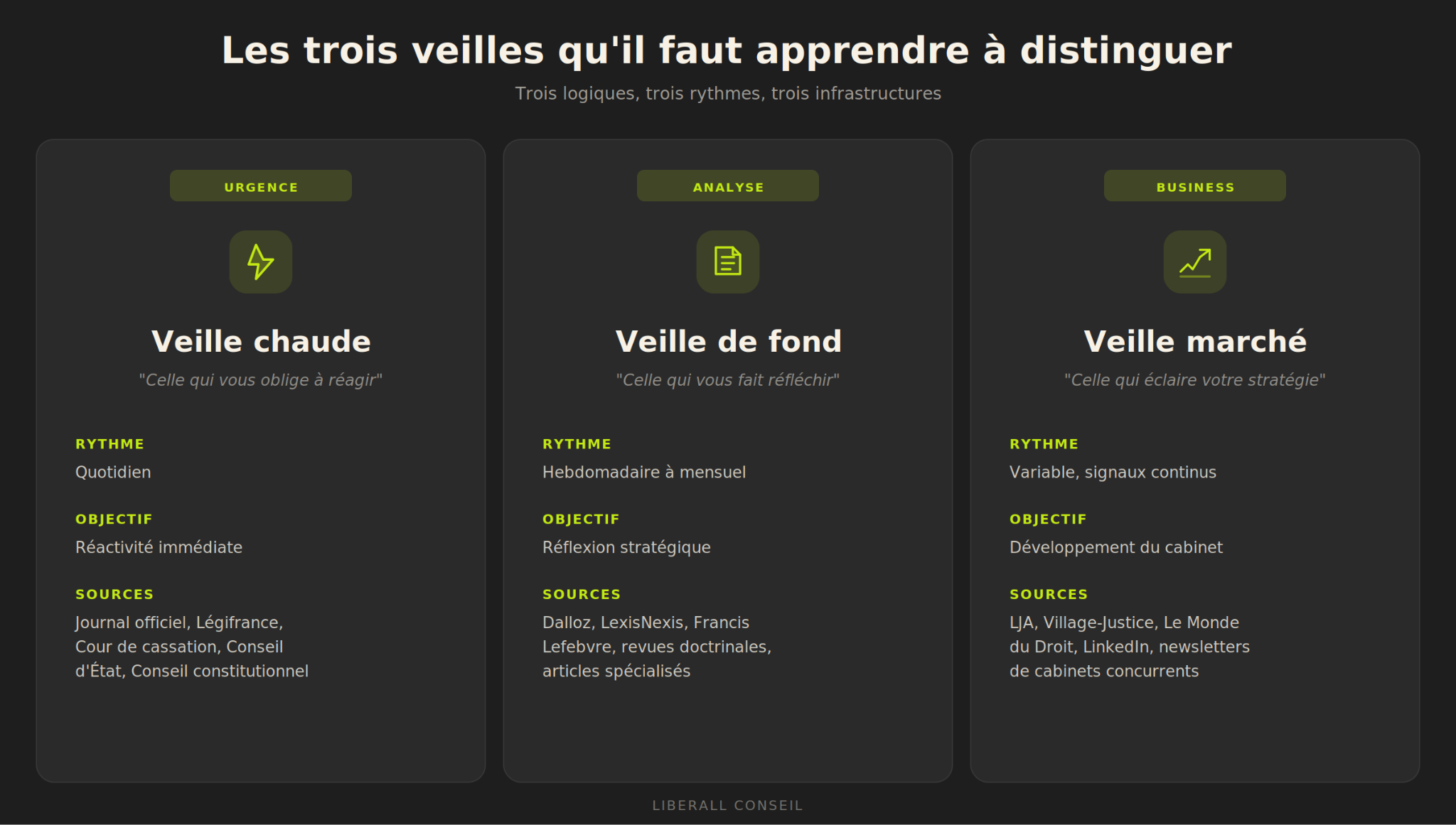 Les trois veilles qu'il faut apprendre à distinguer

Trois logiques, trois rythmes, trois infrastructures

URGENCE

Veille chaude

"Celle qui vous oblige à réagir"

RYTHME

Quotidien

OBJECTIF

Réactivité immédiate

SOURCES

Journal officiel, Légifrance, Cour de cassation, Conseil d'État, Conseil constitutionnel

ANALYSE

Veille de fond

"Celle qui vous fait réfléchir"

RYTHME

Hebdomadaire à mensuel

OBJECTIF

Réflexion stratégique

SOURCES

Dalloz, LexisNexis, Francis Lefebvre, revues doctrinales, articles spécialisés

BUSINESS

Veille marché

"Celle qui éclaire votre stratégie"

RYTHME

Variable, signaux continus

OBJECTIF

Développement du cabinet

SOURCES

LJA, Village-Justice, Le Monde du Droit, LinkedIn, newsletters de cabinets concurrents

LIBERALL CONSEIL