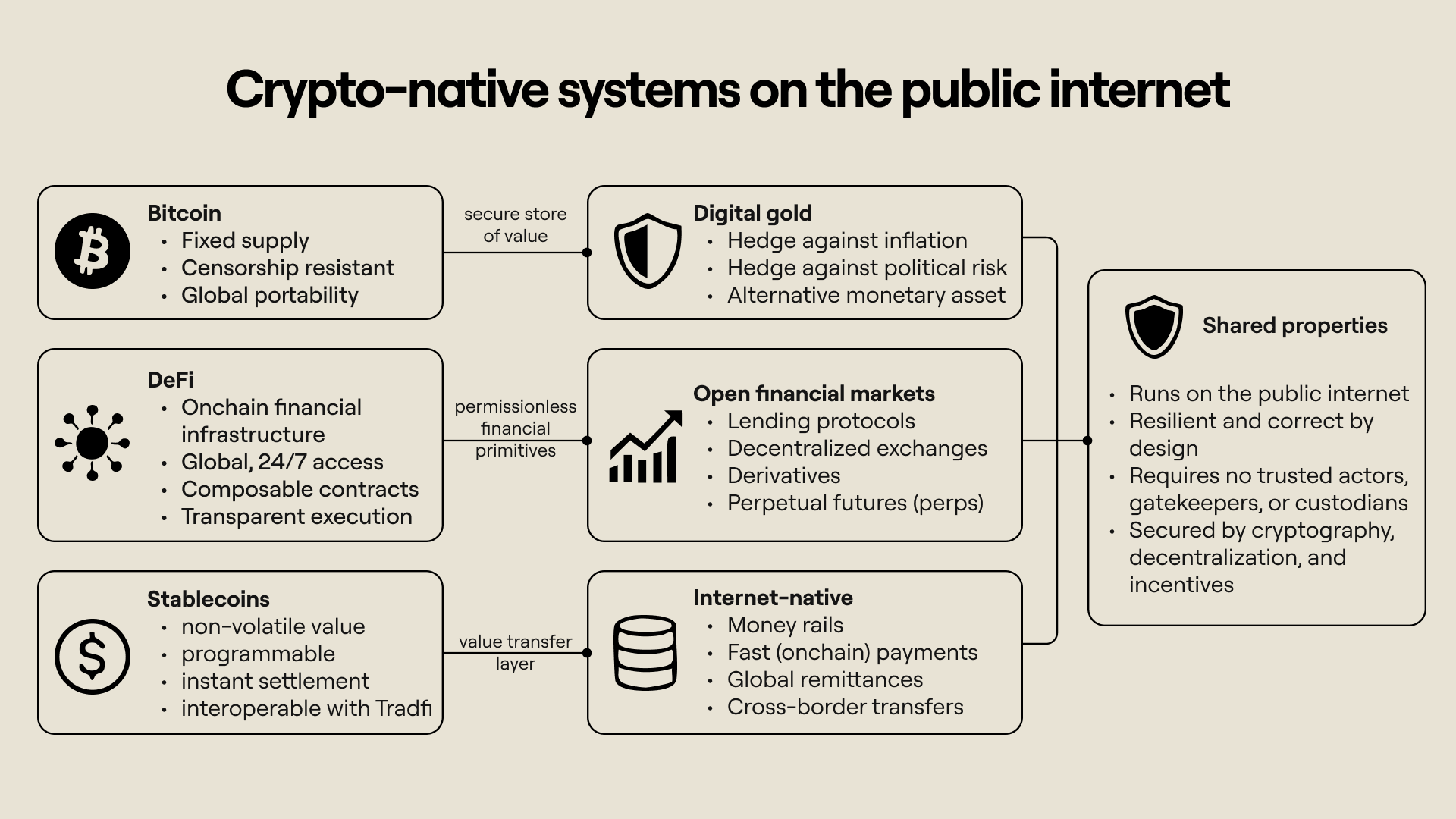 Crypto-native systems on the public internet

Bitcoin
• Fixed supply
• Censorship resistant
• Global portability

secure store of value

Digital gold
• Hedge against inflation
• Hedge against political risk
• Alternative monetary asset

DeFi
• Onchain financial infrastructure
• Global, 24/7 access
• Composable contracts
• Transparent execution

permissionless financial primitives

Open financial markets
• Lending protocols
• Decentralized exchanges
• Derivatives
• Perpetual futures (perps)

Stablecoins
• non-volatile value
• programmable
• instant settlement
• interoperable with Tradfi

value transfer layer

Internet-native
• Money rails
• Fast (onchain) payments
• Global remittances
• Cross-border transfers

Shared properties

• Runs on the public internet
• Resilient and correct by design
• Requires no trusted actors, gatekeepers, or custodians
• Secured by cryptography, decentralization, and incentives