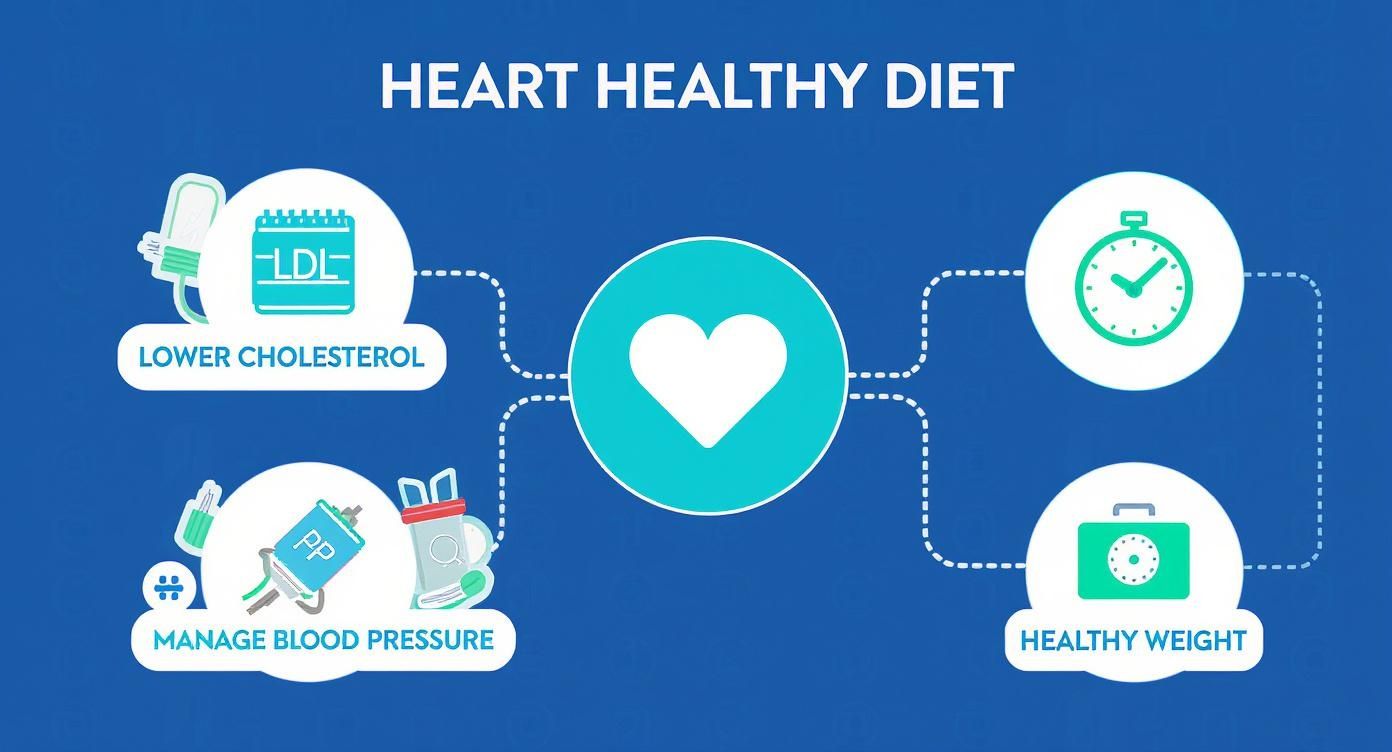 HEART HEALTHY DIET

LDL

LOWER CHOLESTEROL

PP

MANAGE BLOOD PRESSURE

HEALTHY WEIGHT