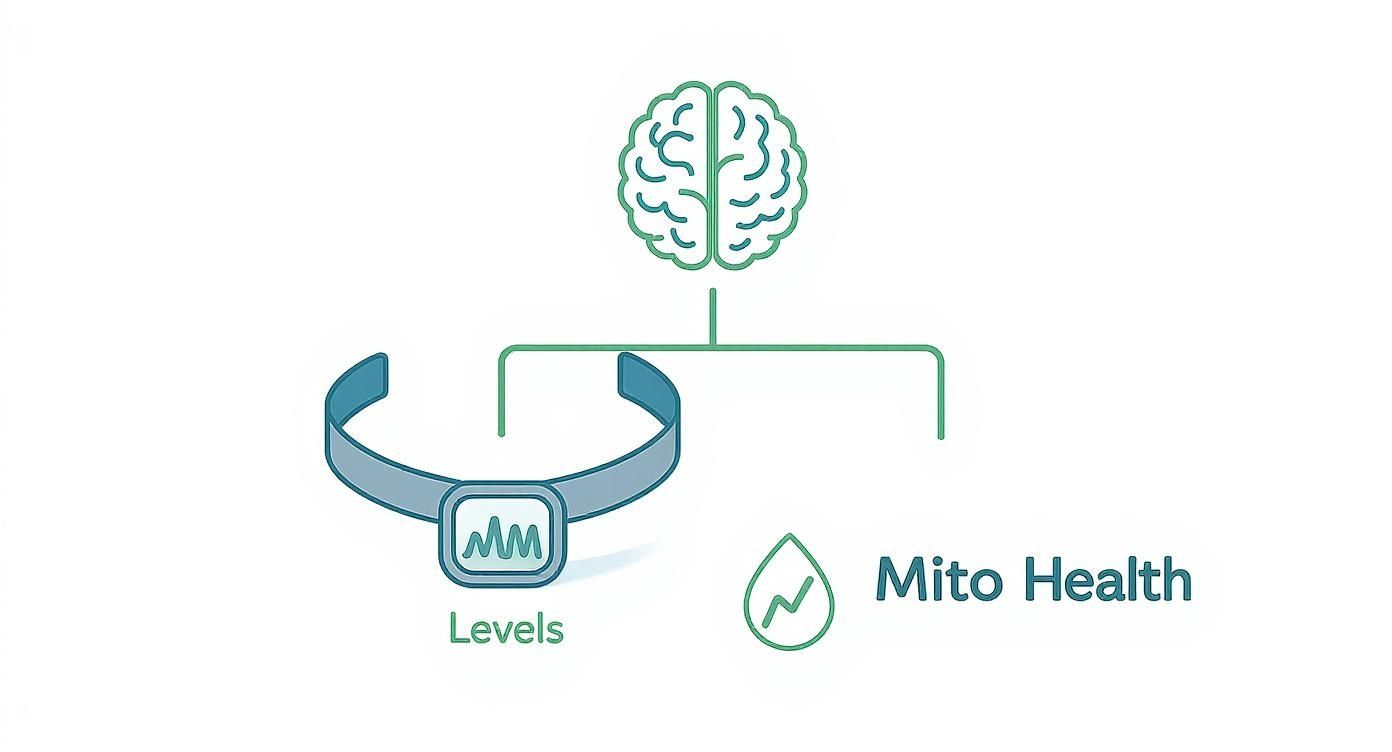 Levels

Mito Health