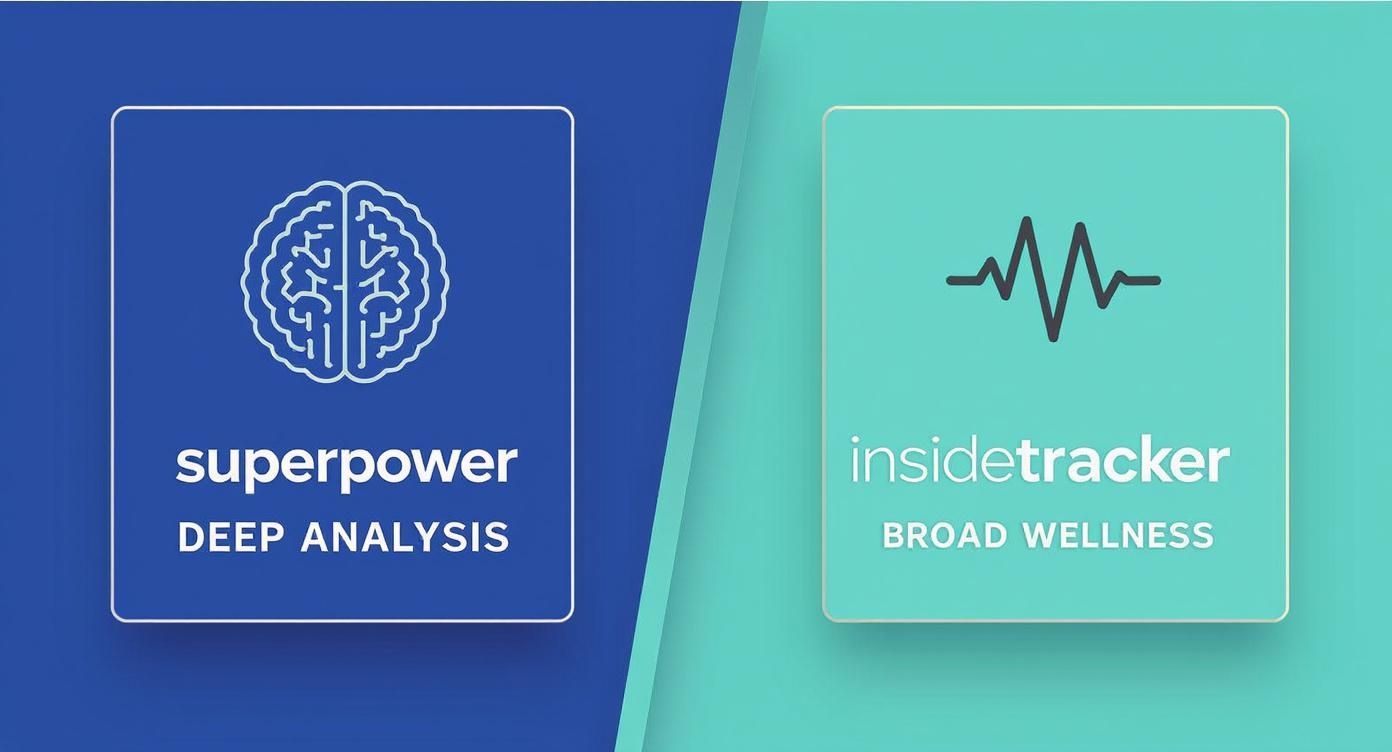 superpower
DEEP ANALYSIS

insidetracker
BROAD WELLNESS