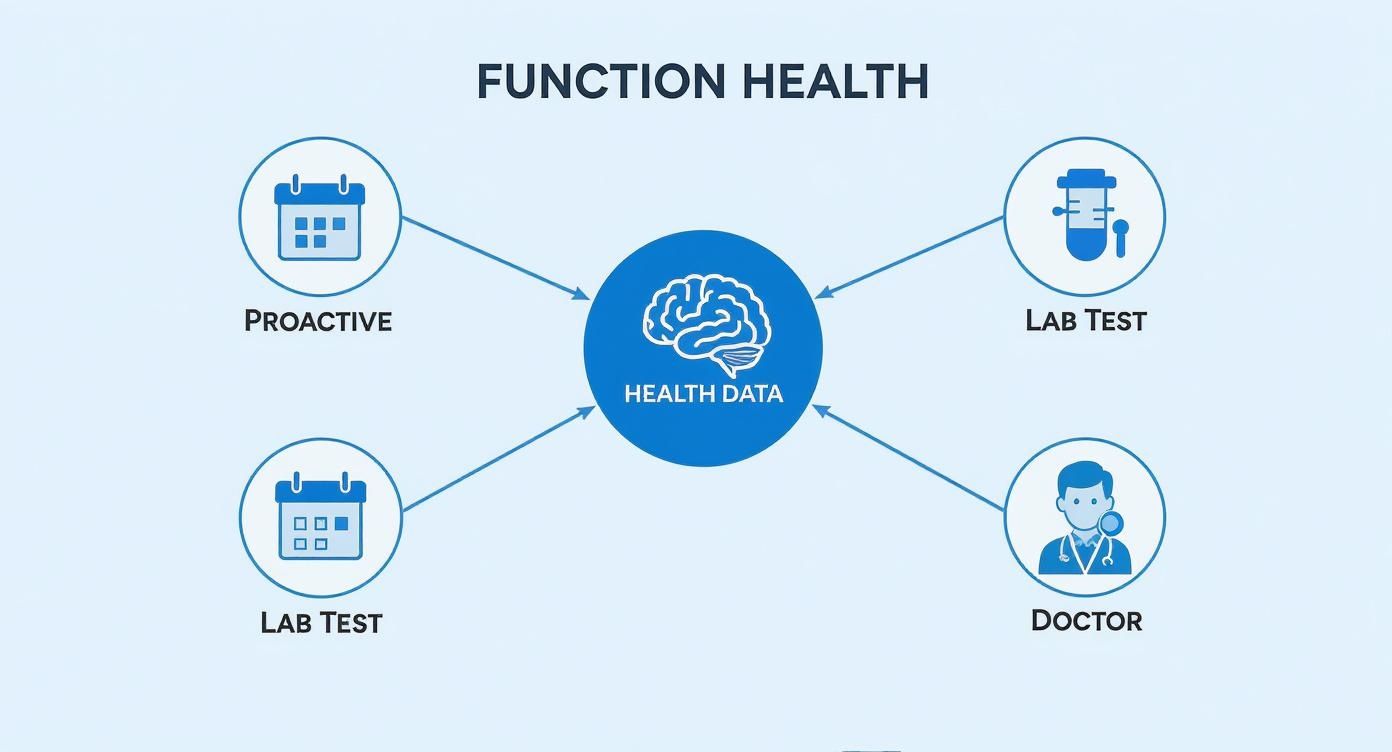 FUNCTION HEALTH

PROACTIVE

LAB TEST

HEALTH DATA

LAB TEST

DOCTOR