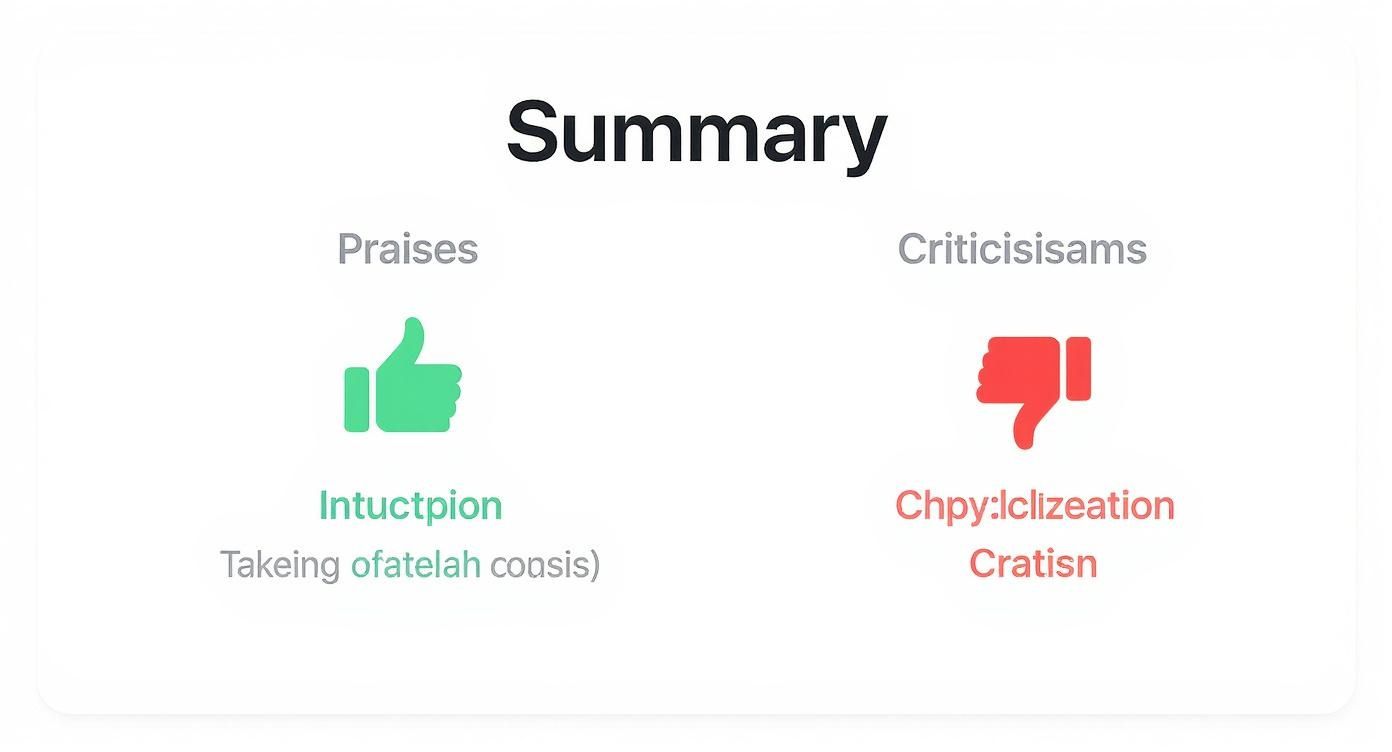 Summary

Praises

Intuctpion

Takeing ofatelah coasis)

Criticisisams

Chpy:lclizeation

Cratisn