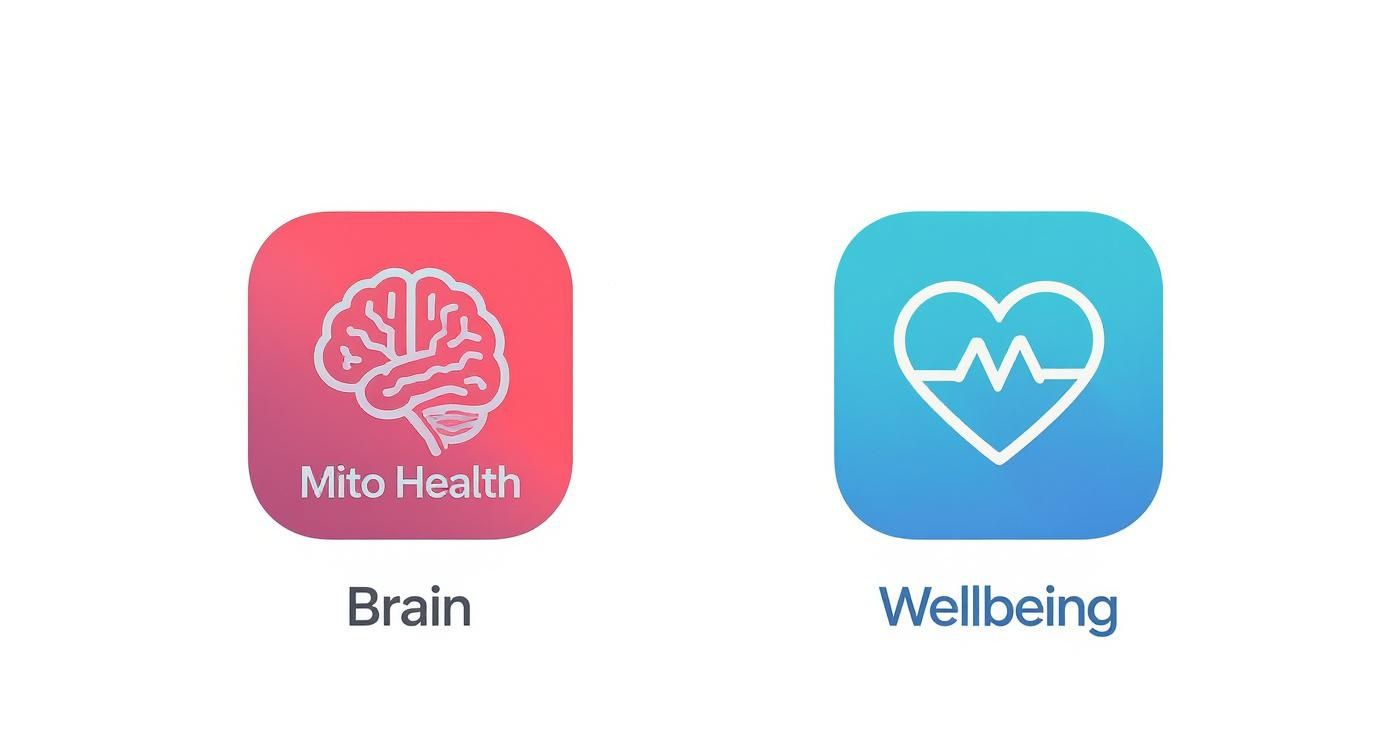 Mito Health

Brain

Wellbeing