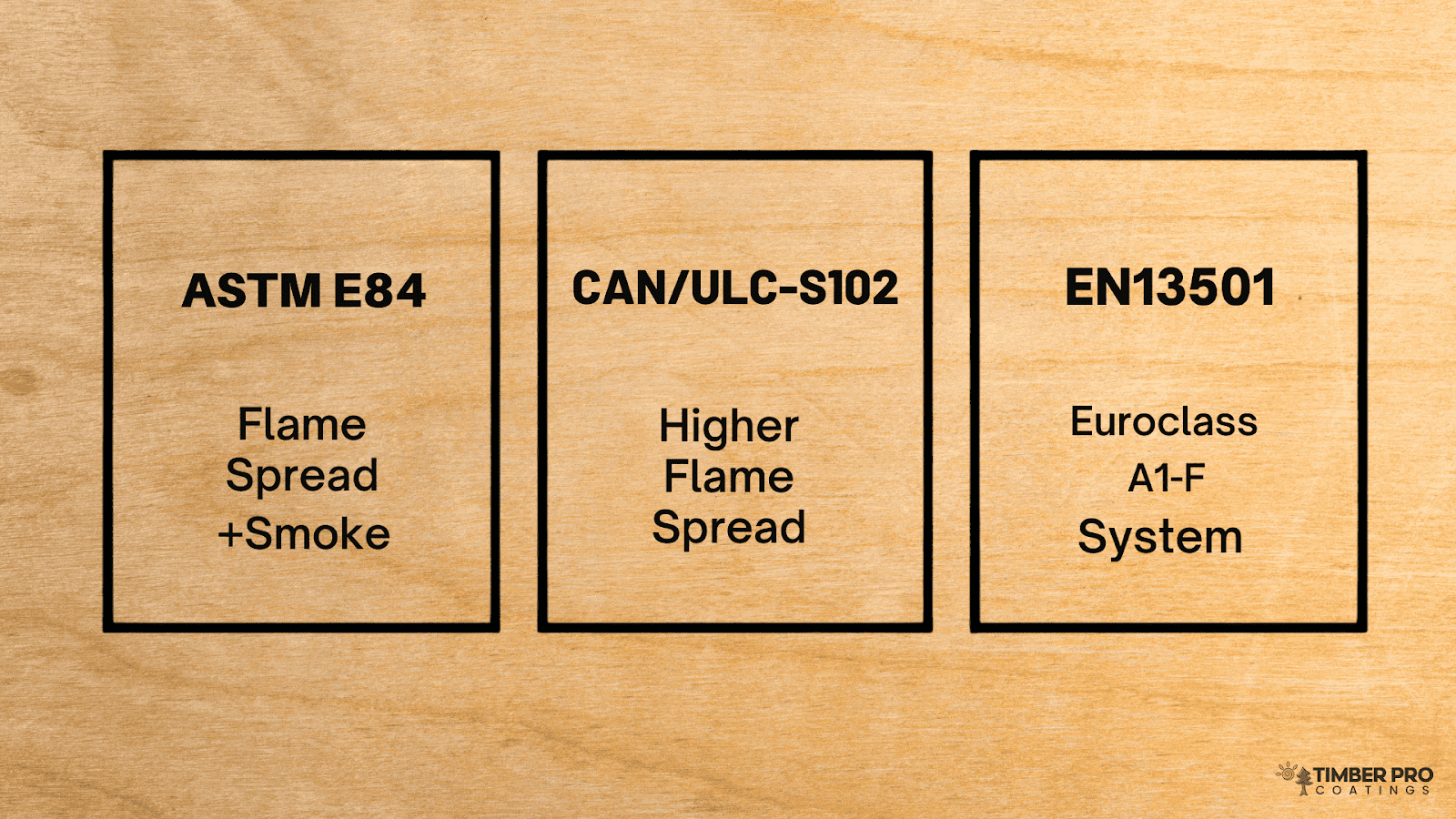 ASTM E84

Flame Spread +Smoke

CAN/ULC-S102

Higher Flame Spread

EN13501

Euroclass A1-F System

TIMBER PRO COATINGS