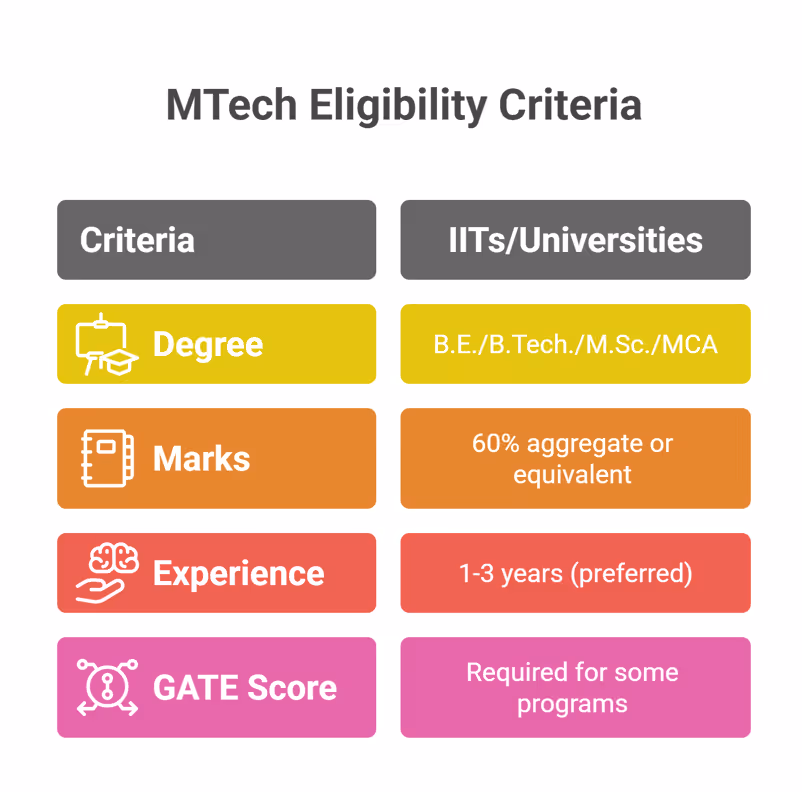 MTech Eligibility Criteria

| Criteria | IITs/Universities |
|---|---|
| Degree | B.E./B.Tech./M.Sc./MCA |
| Marks | 60% aggregate or equivalent |
| Experience | 1-3 years (preferred) |
| GATE Score | Required for some programs |