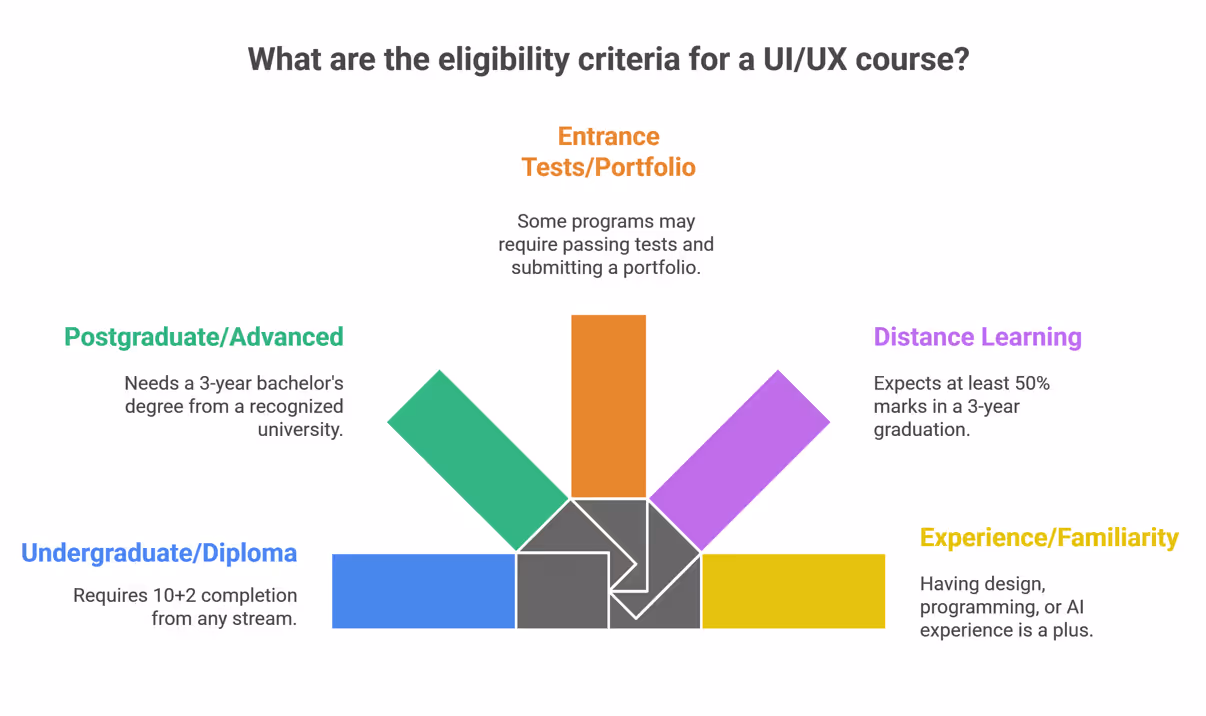 What are the eligibility criteria for a UI/UX course?

Entrance Tests/Portfolio

Some programs may require passing tests and submitting a portfolio.

Postgraduate/Advanced

Needs a 3-year bachelor's degree from a recognized university.

Distance Learning

Expects at least 50% marks in a 3-year graduation.

Undergraduate/Diploma

Requires 10+2 completion from any stream.

Experience/Familiarity

Having design, programming, or AI experience is a plus.