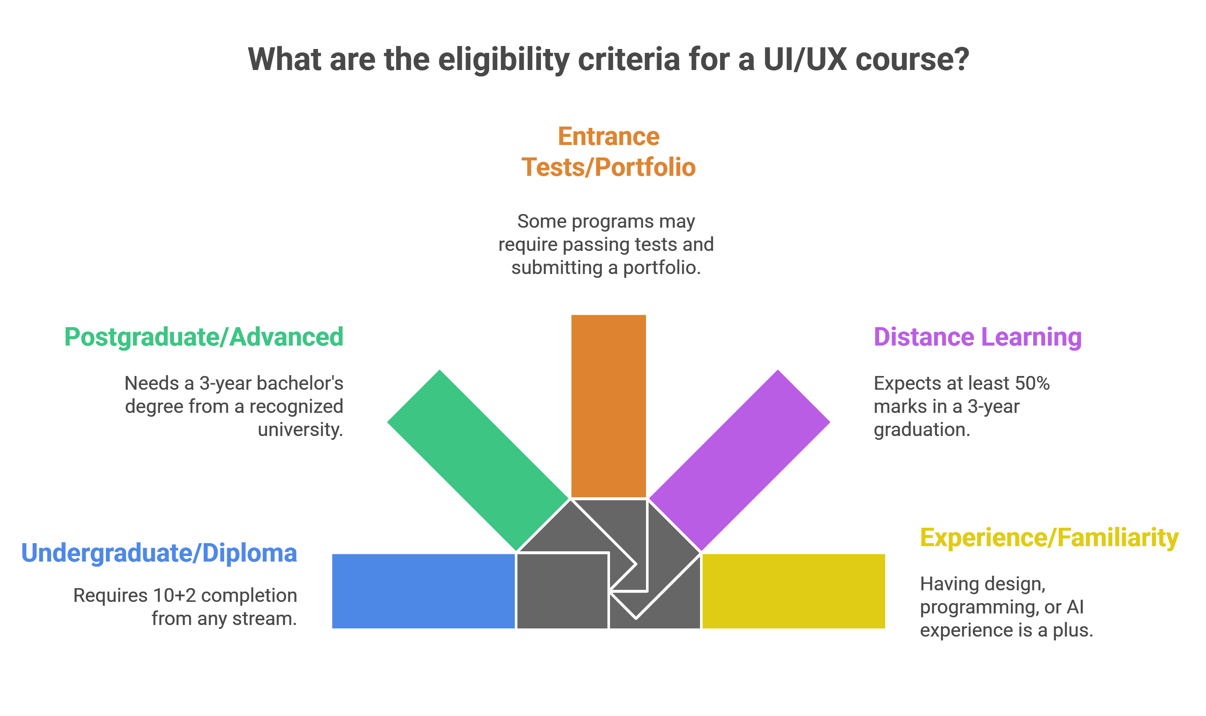 What are the eligibility criteria for a UI/UX course?

Entrance Tests/Portfolio

Some programs may require passing tests and submitting a portfolio.

Postgraduate/Advanced

Needs a 3-year bachelor's degree from a recognized university.

Distance Learning

Expects at least 50% marks in a 3-year graduation.

Undergraduate/Diploma

Requires 10+2 completion from any stream.

Experience/Familiarity

Having design, programming, or AI experience is a plus.