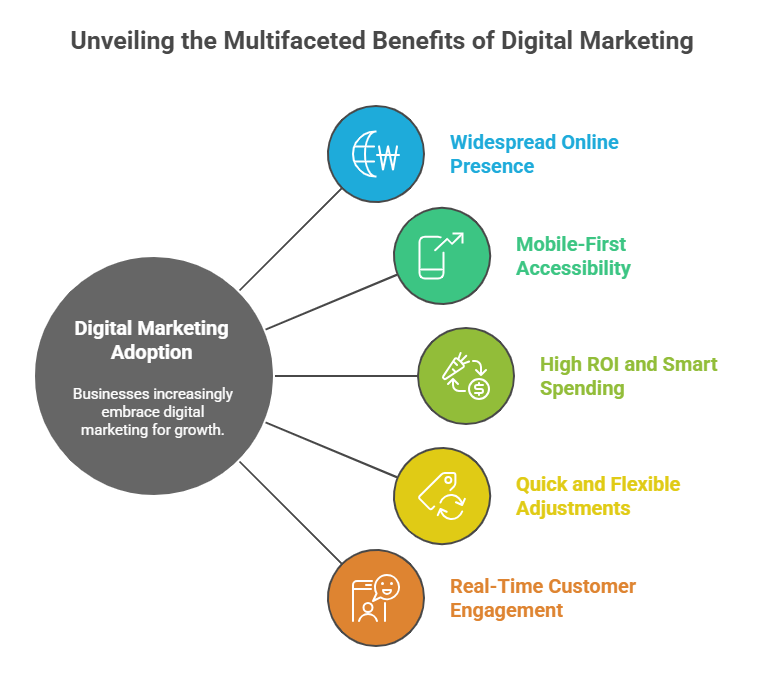 Unveiling the Multifaceted Benefits of Digital Marketing

Digital Marketing Adoption

Businesses increasingly embrace digital marketing for growth.

Widespread Online Presence

Mobile-First Accessibility

High ROI and Smart Spending

Quick and Flexible Adjustments

Real-Time Customer Engagement