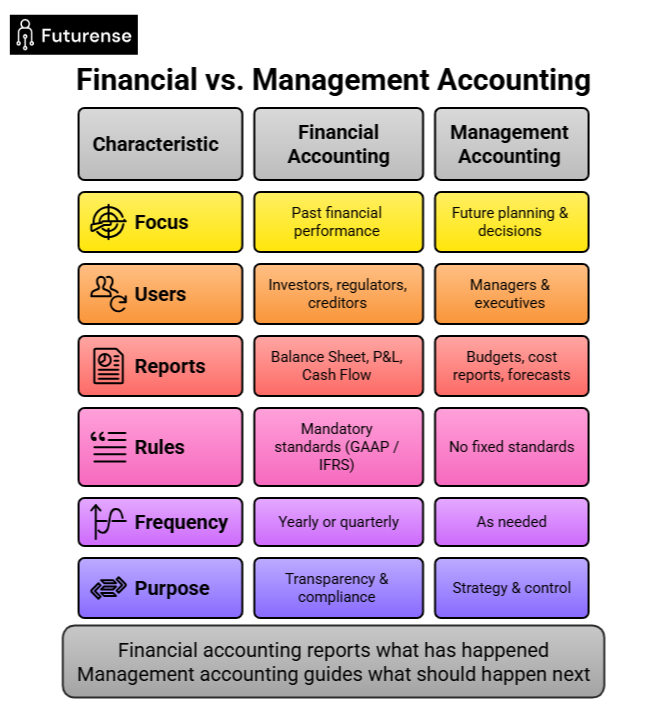 Futurense

Financial vs. Management Accounting

| Characteristic | Financial Accounting | Management Accounting |
|---|---|---|
| Focus | Past financial performance | Future planning & decisions |
| Users | Investors, regulators, creditors | Managers & executives |
| Reports | Balance Sheet, P&L, Cash Flow | Budgets, cost reports, forecasts |
| Rules | Mandatory standards (GAAP / IFRS) | No fixed standards |
| Frequency | Yearly or quarterly | As needed |
| Purpose | Transparency & compliance | Strategy & control |

Financial accounting reports what has happened
Management accounting guides what should happen next