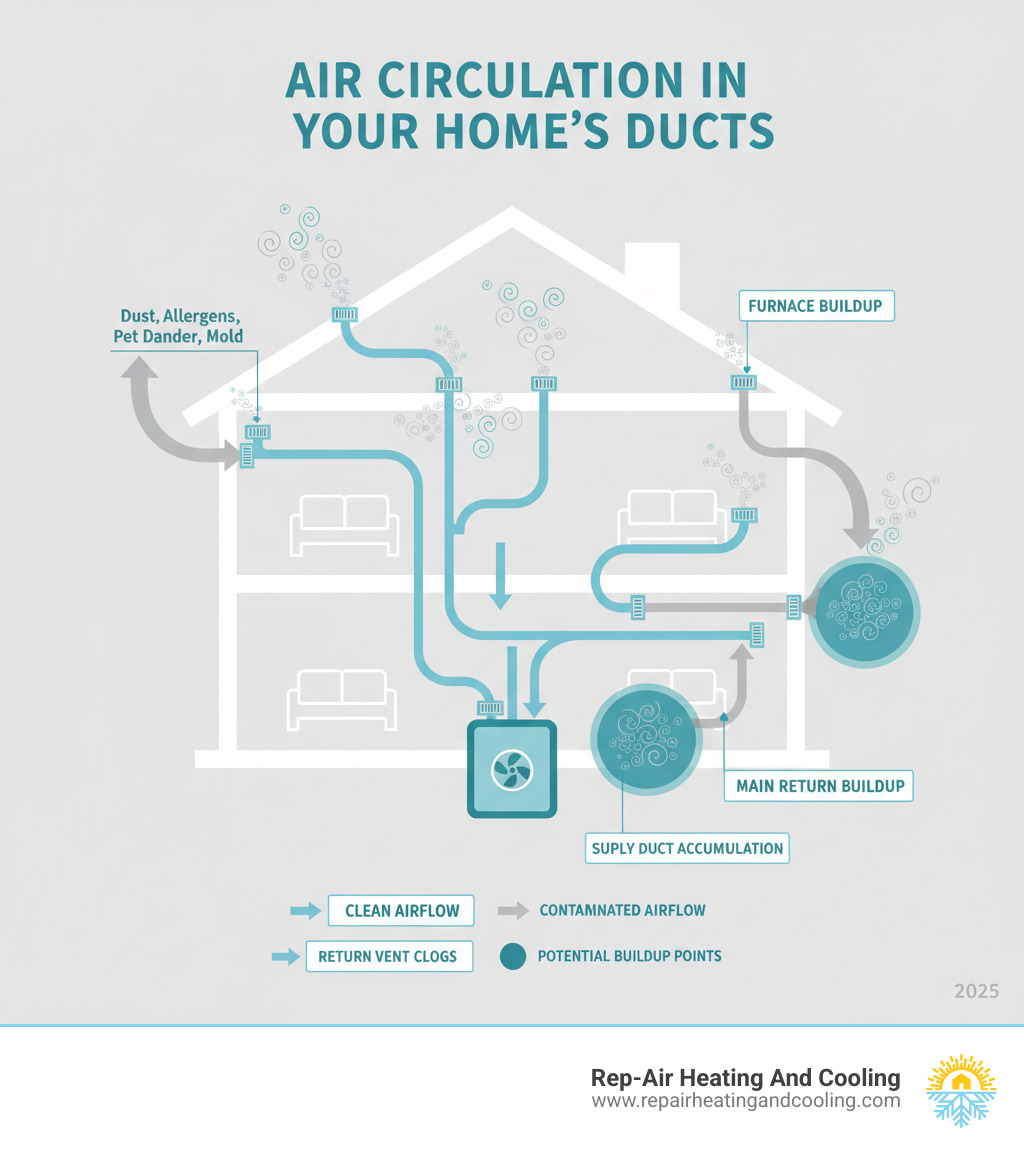 AIR CIRCULATION IN YOUR HOME'S DUCTS

Dust, Allergens, Pet Dander, Mold

FURNACE BUILDUP

MAIN RETURN BUILDUP

SUPLY DUCT ACCUMULATION

CLEAN AIRFLOW

CONTAMNATED AIRFLOW

RETURN VENT CLOGS

POTENTIAL BUILDUP POINTS

2025

Rep-Air Heating And Cooling
www.repairheatingandcooling.com