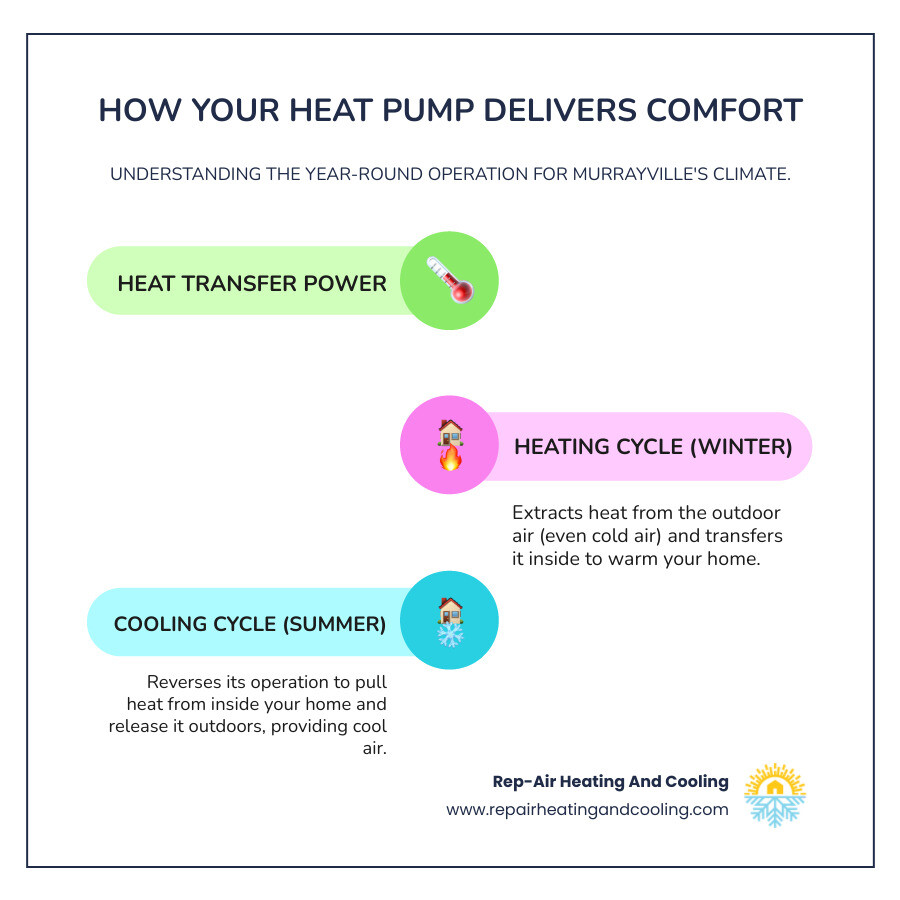 HOW YOUR HEAT PUMP DELIVERS COMFORT

UNDERSTANDING THE YEAR-ROUND OPERATION FOR MURRAYVILLE'S CLIMATE.

HEAT TRANSFER POWER

HEATING CYCLE (WINTER)

Extracts heat from the outdoor air (even cold air) and transfers it inside to warm your home.

COOLING CYCLE (SUMMER)

Reverses its operation to pull heat from inside your home and release it outdoors, providing cool air.

Rep-Air Heating And Cooling
www.repairheatingandcooling.com