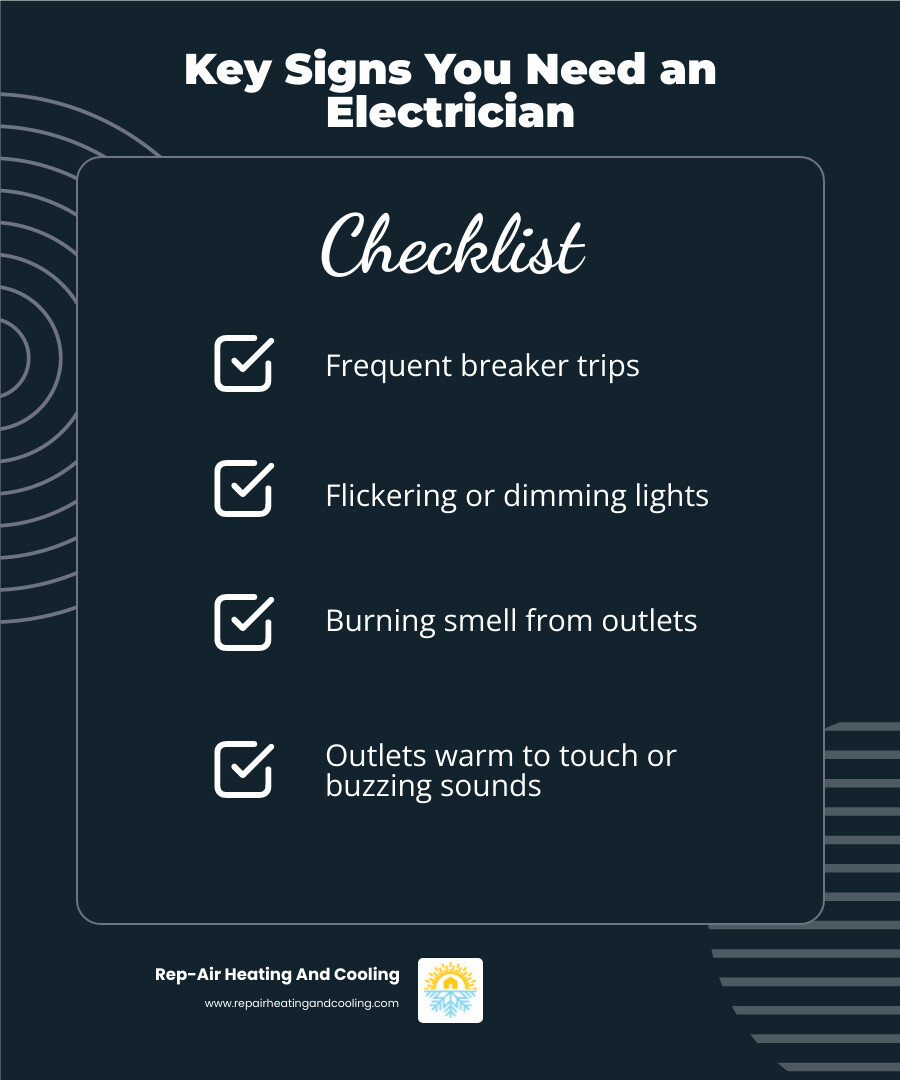 Key Signs You Need an Electrician

Checklist

Frequent breaker trips

Flickering or dimming lights

Burning smell from outlets

Outlets warm to touch or buzzing sounds

Rep-Air Heating And Cooling
www.repairheatingandcooling.com