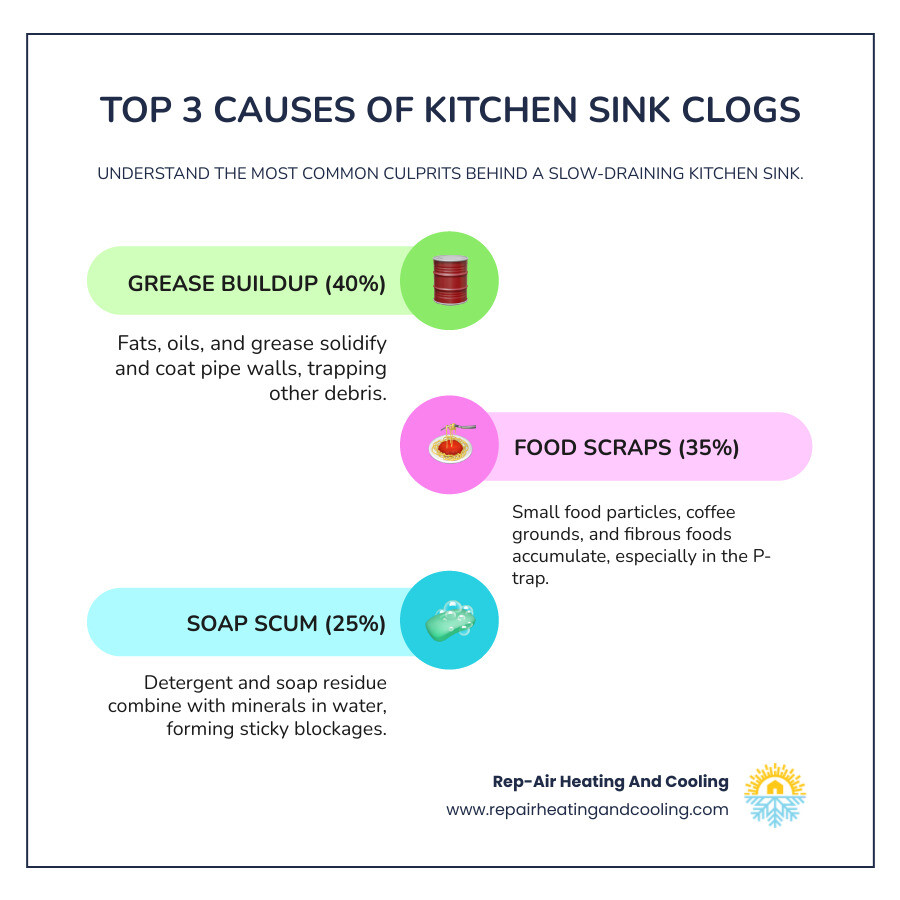 TOP 3 CAUSES OF KITCHEN SINK CLOGS

UNDERSTAND THE MOST COMMON CULPRITS BEHIND A SLOW-DRAINING KITCHEN SINK.

GREASE BUILDUP (40%)

Fats, oils, and grease solidify and coat pipe walls, trapping other debris.

FOOD SCRAPS (35%)

Small food particles, coffee grounds, and fibrous foods accumulate, especially in the P-trap.

SOAP SCUM (25%)

Detergent and soap residue combine with minerals in water, forming sticky blockages.

Rep-Air Heating And Cooling
www.repairheatingandcooling.com