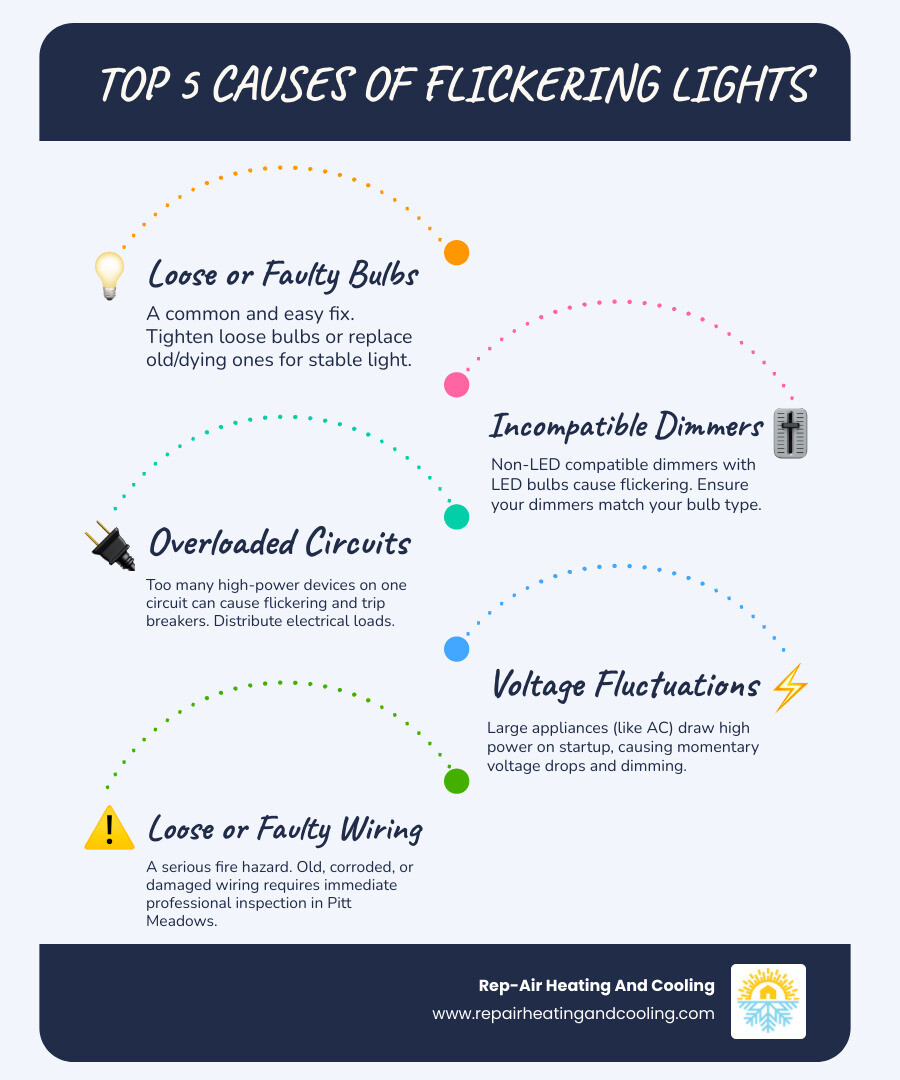 TOP 5 CAUSES OF FLICKERING LIGHTS

Loose or Faulty Bulbs

A common and easy fix. Tighten loose bulbs or replace old/dying ones for stable light.

Incompatible Dimmers

Non-LED compatible dimmers with LED bulbs cause flickering. Ensure your dimmers match your bulb type.

Overloaded Circuits

Too many high-power devices on one circuit can cause flickering and trip breakers. Distribute electrical loads.

Voltage Fluctuations

Large appliances (like AC) draw high power on startup, causing momentary voltage drops and dimming.

Loose or Faulty Wiring

A serious fire hazard. Old, corroded, or damaged wiring requires immediate professional inspection in Pitt Meadows.

Rep-Air Heating And Cooling
www.repairheatingandcooling.com